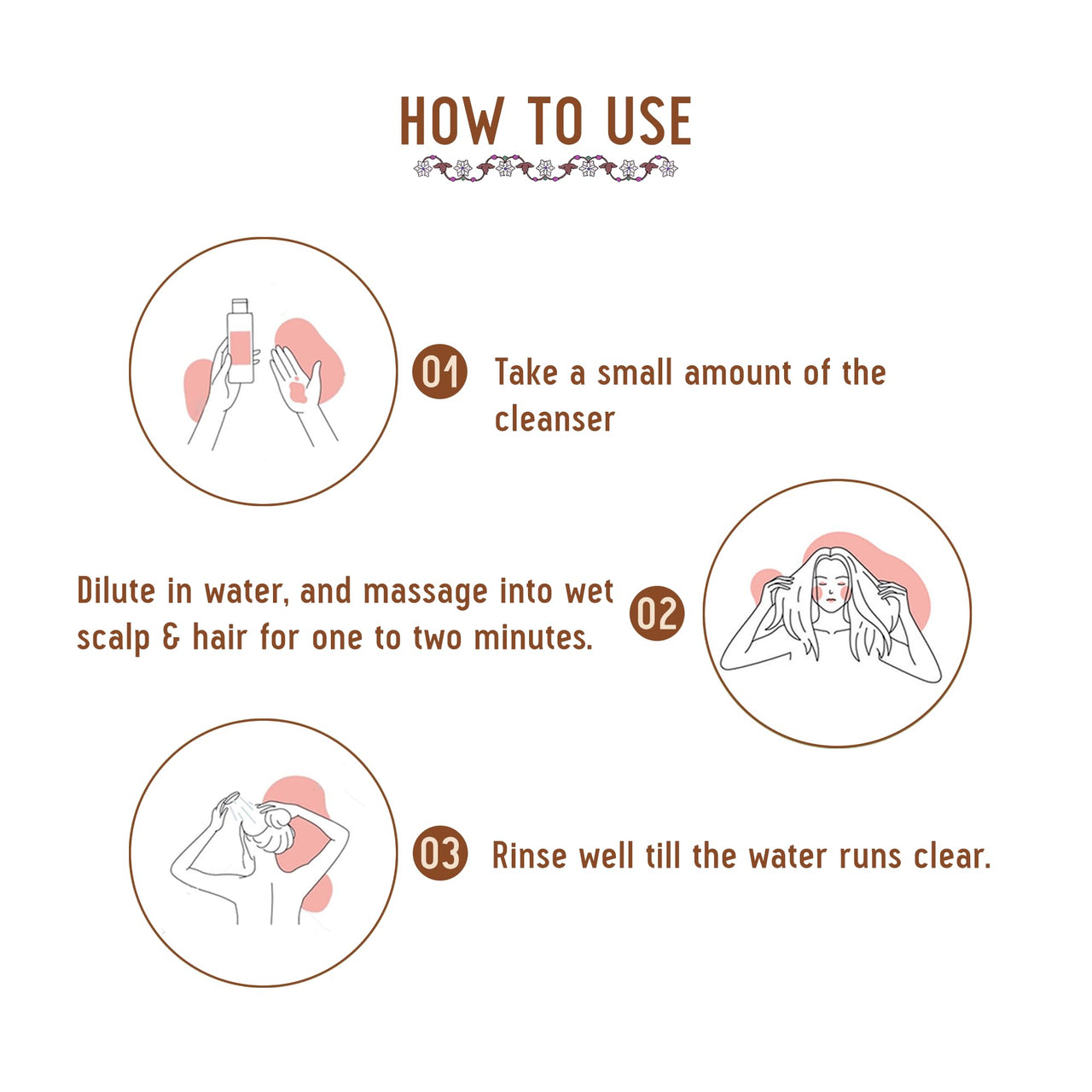 HOW TO USE

01 Take a small amount of the cleanser

Dilute in water, and massage into wet scalp & hair for one to two minutes. 02

03 Rinse well till the water runs clear.