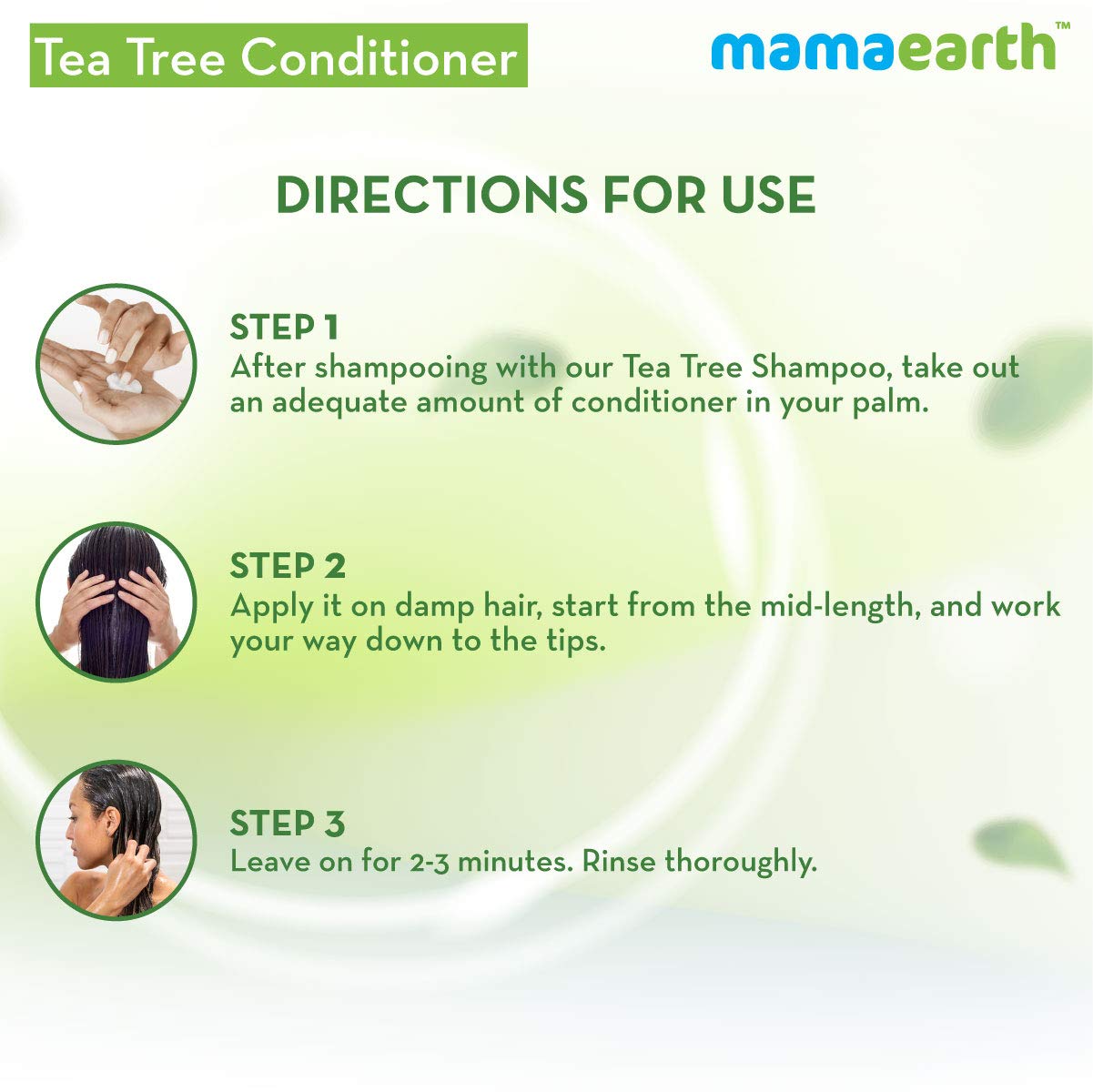 Tea Tree Conditioner

mamaearth™

DIRECTIONS FOR USE

STEP 1
After shampooing with our Tea Tree Shampoo, take out an adequate amount of conditioner in your palm.

STEP 2
Apply it on damp hair, start from the mid-length, and work your way down to the tips.

STEP 3
Leave on for 2-3 minutes. Rinse thoroughly.