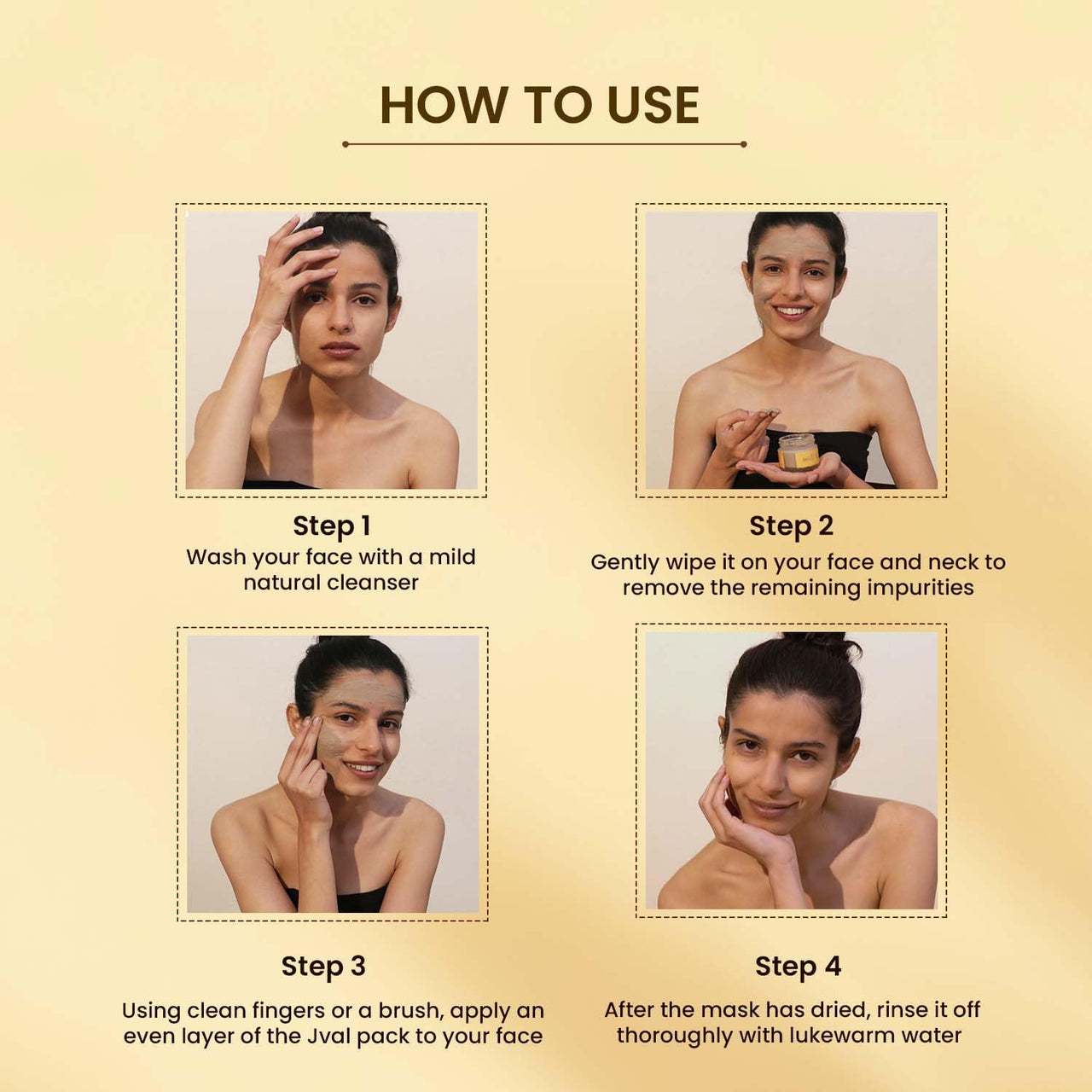 HOW TO USE

Step 1
Wash your face with a mild natural cleanser

Step 2
Gently wipe it on your face and neck to remove the remaining impurities

Step 3
Using clean fingers or a brush, apply an even layer of the Jval pack to your face

Step 4
After the mask has dried, rinse it off thoroughly with lukewarm water