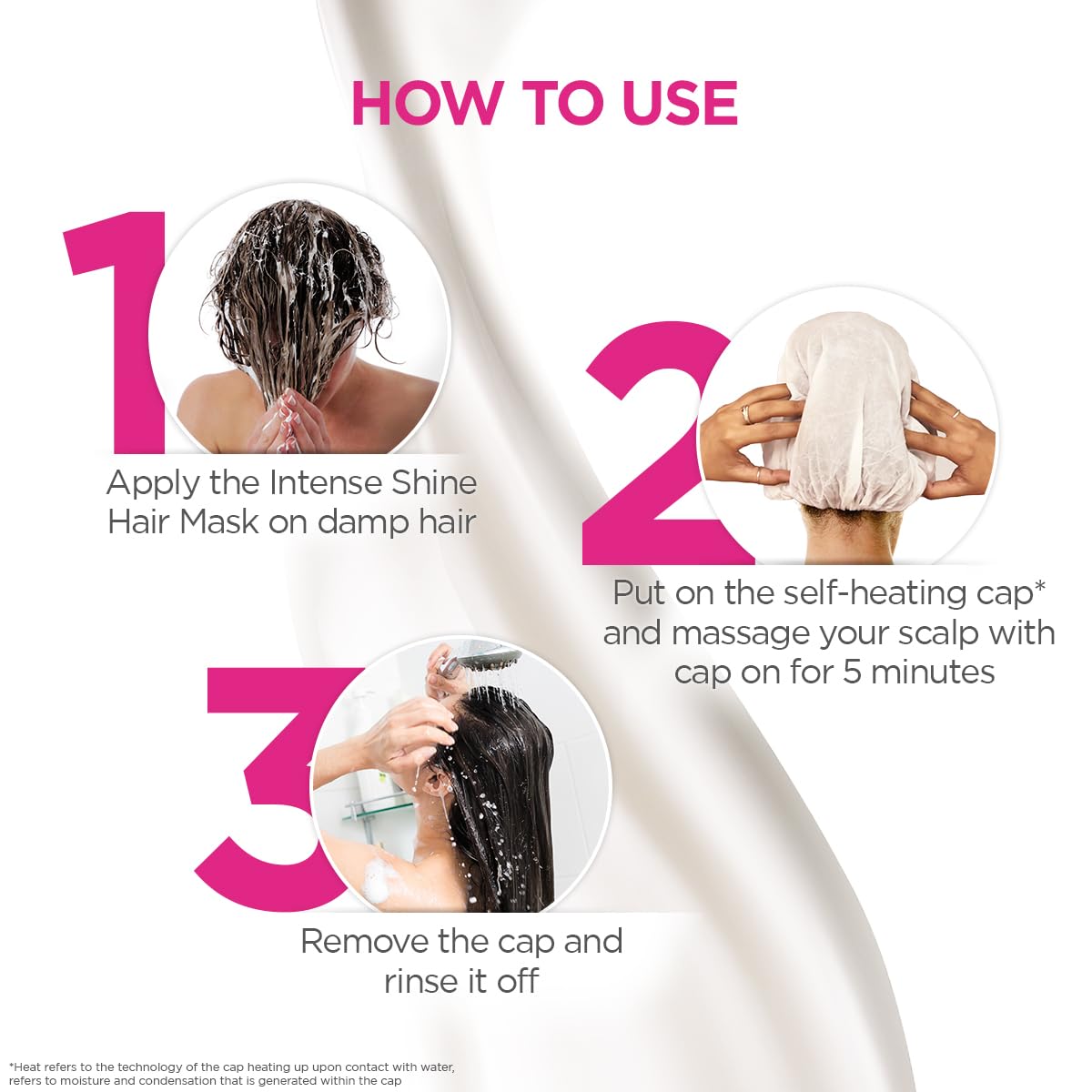 HOW TO USE

1

Apply the Intense Shine Hair Mask on damp hair

2

Put on the self-heating cap* and massage your scalp with cap on for 5 minutes

3

Remove the cap and rinse it off

*Heat refers to the technology of the cap heating up upon contact with water, refers to moisture and condensation that is generated within the cap