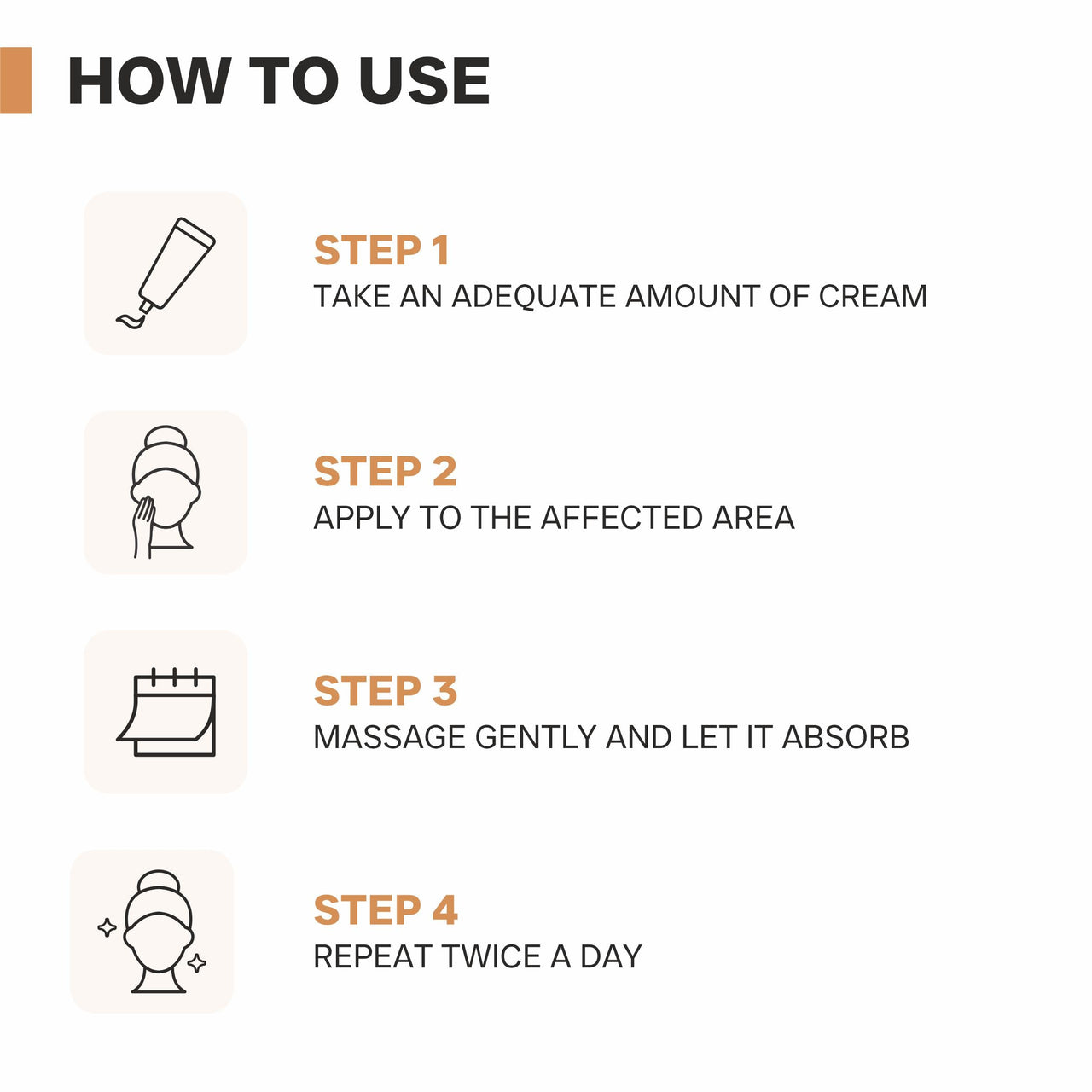 HOW TO USE

STEP 1
TAKE AN ADEQUATE AMOUNT OF CREAM

STEP 2
APPLY TO THE AFFECTED AREA

STEP 3
MASSAGE GENTLY AND LET IT ABSORB

STEP 4
REPEAT TWICE A DAY