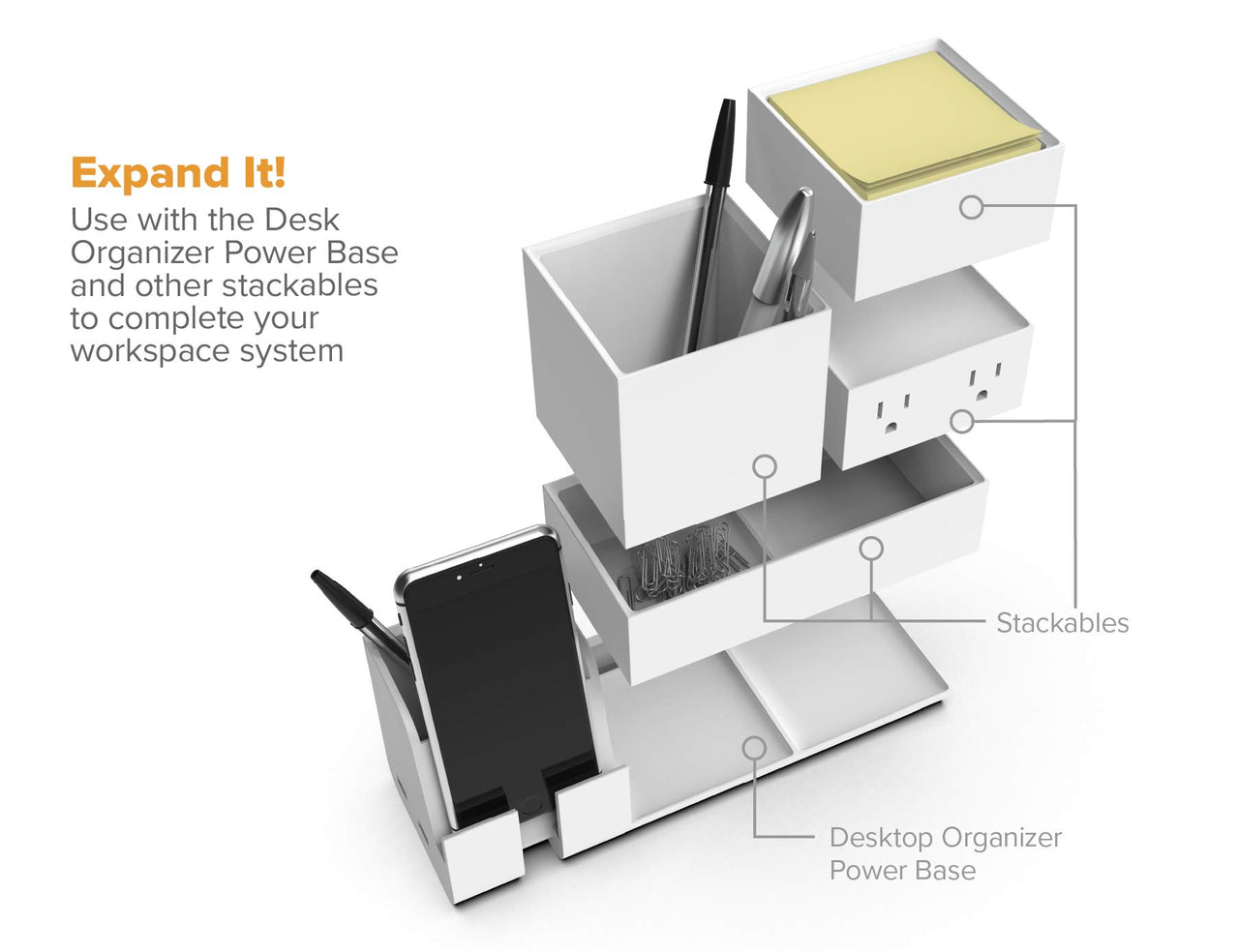 Expand It!

Use with the Desk Organizer Power Base and other stackables to complete your workspace system

Stackables

Desktop Organizer Power Base