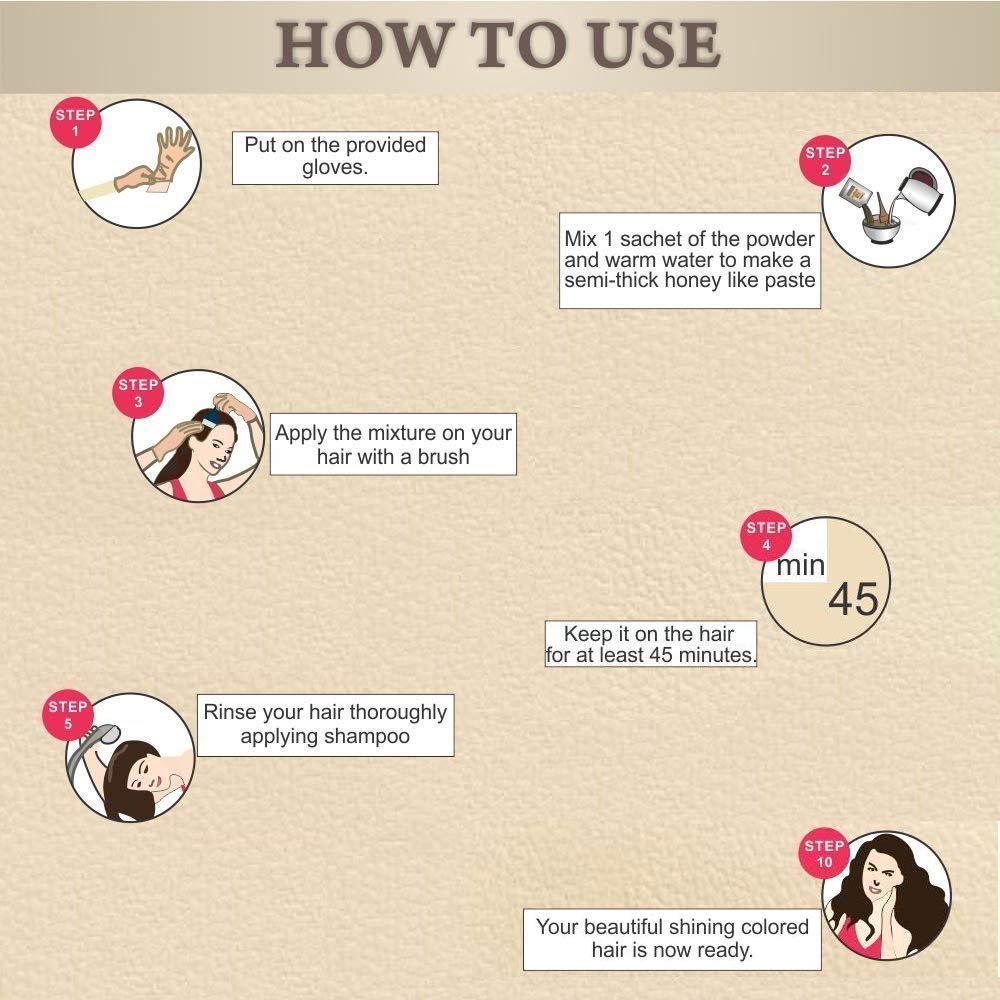 HOW TO USE

STEP 1

Put on the provided gloves.

STEP 2

Mix 1 sachet of the powder and warm water to make a semi-thick honey like paste

STEP 3

Apply the mixture on your hair with a brush

STEP 4

min

45

Keep it on the hair for at least 45 minutes.

STEP 5

Rinse your hair thoroughly applying shampoo

STEP 10

Your beautiful shining colored hair is now ready.