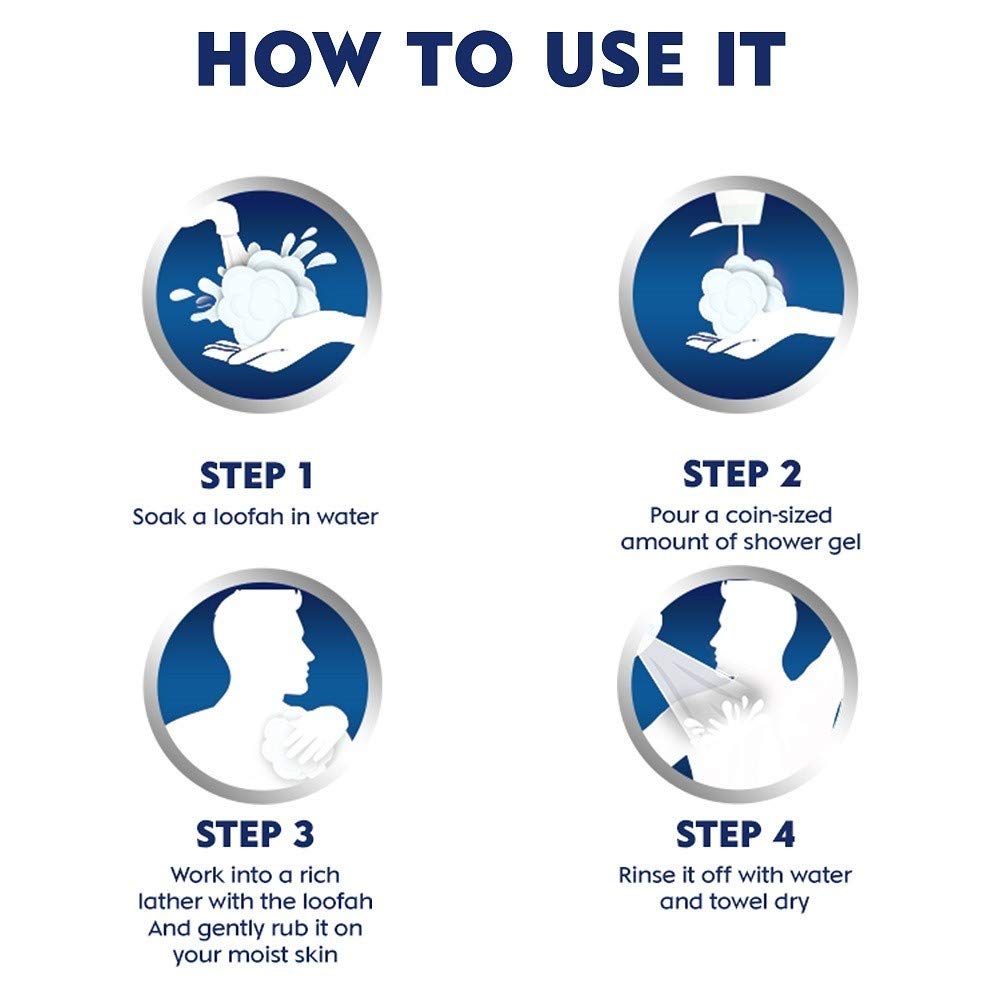 HOW TO USE IT

STEP 1
Soak a loofah in water

STEP 2
Pour a coin-sized amount of shower gel

STEP 3
Work into a rich lather with the loofah And gently rub it on your moist skin

STEP 4
Rinse it off with water and towel dry