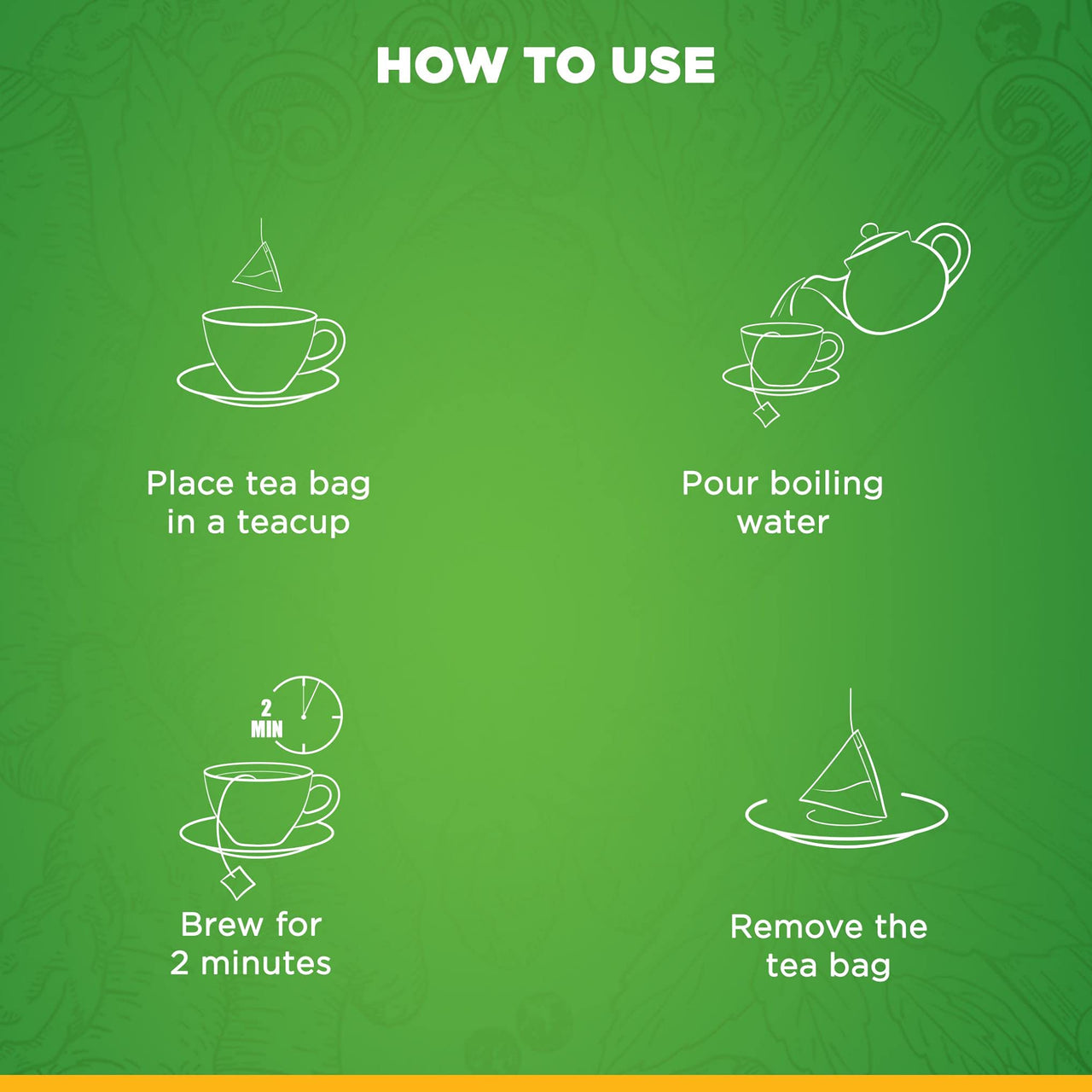 HOW TO USE

Place tea bag in a teacup

Pour boiling water

2 MIN

Brew for 2 minutes

Remove the tea bag