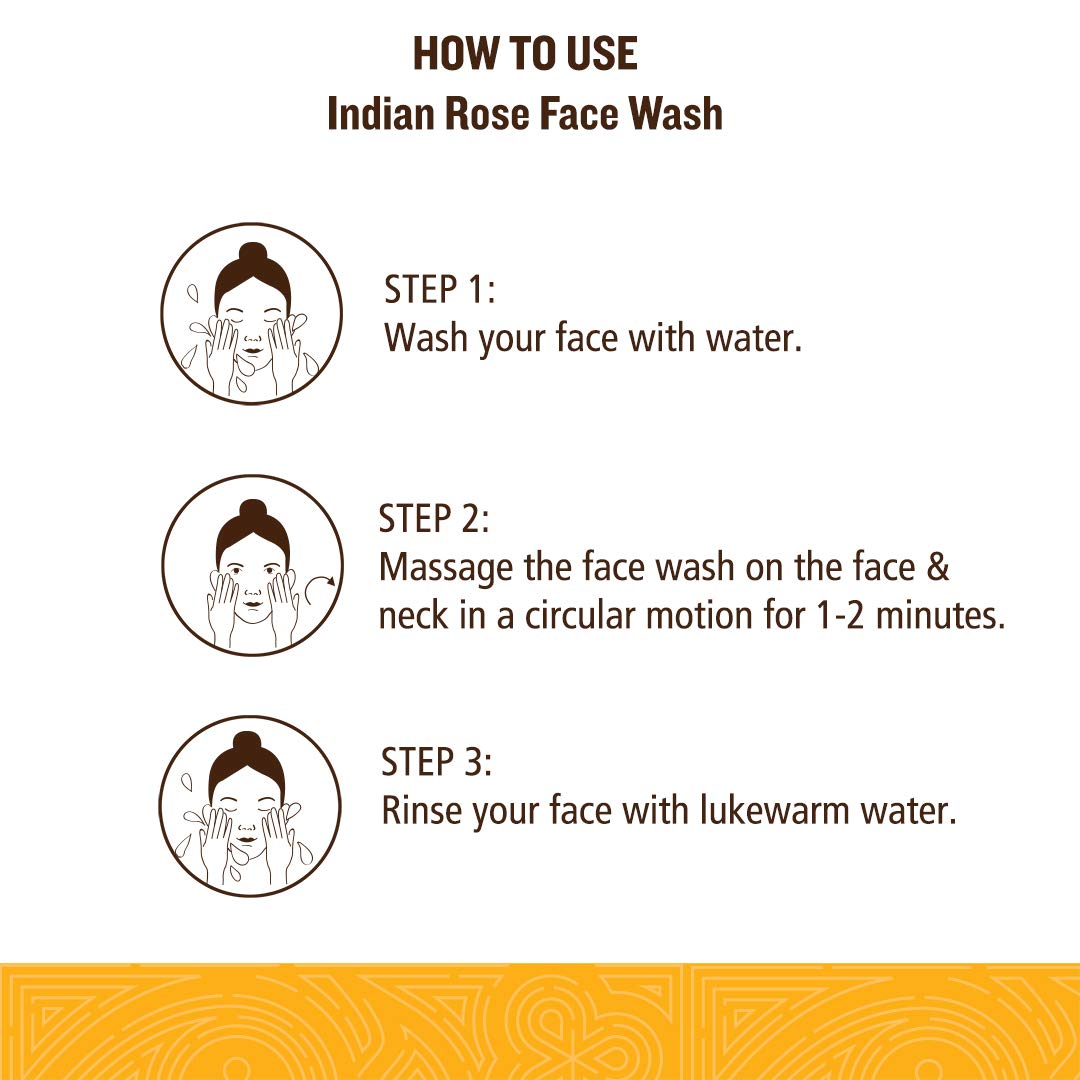 HOW TO USE
Indian Rose Face Wash

STEP 1:
Wash your face with water.

STEP 2:
Massage the face wash on the face & neck in a circular motion for 1-2 minutes.

STEP 3:
Rinse your face with lukewarm water.