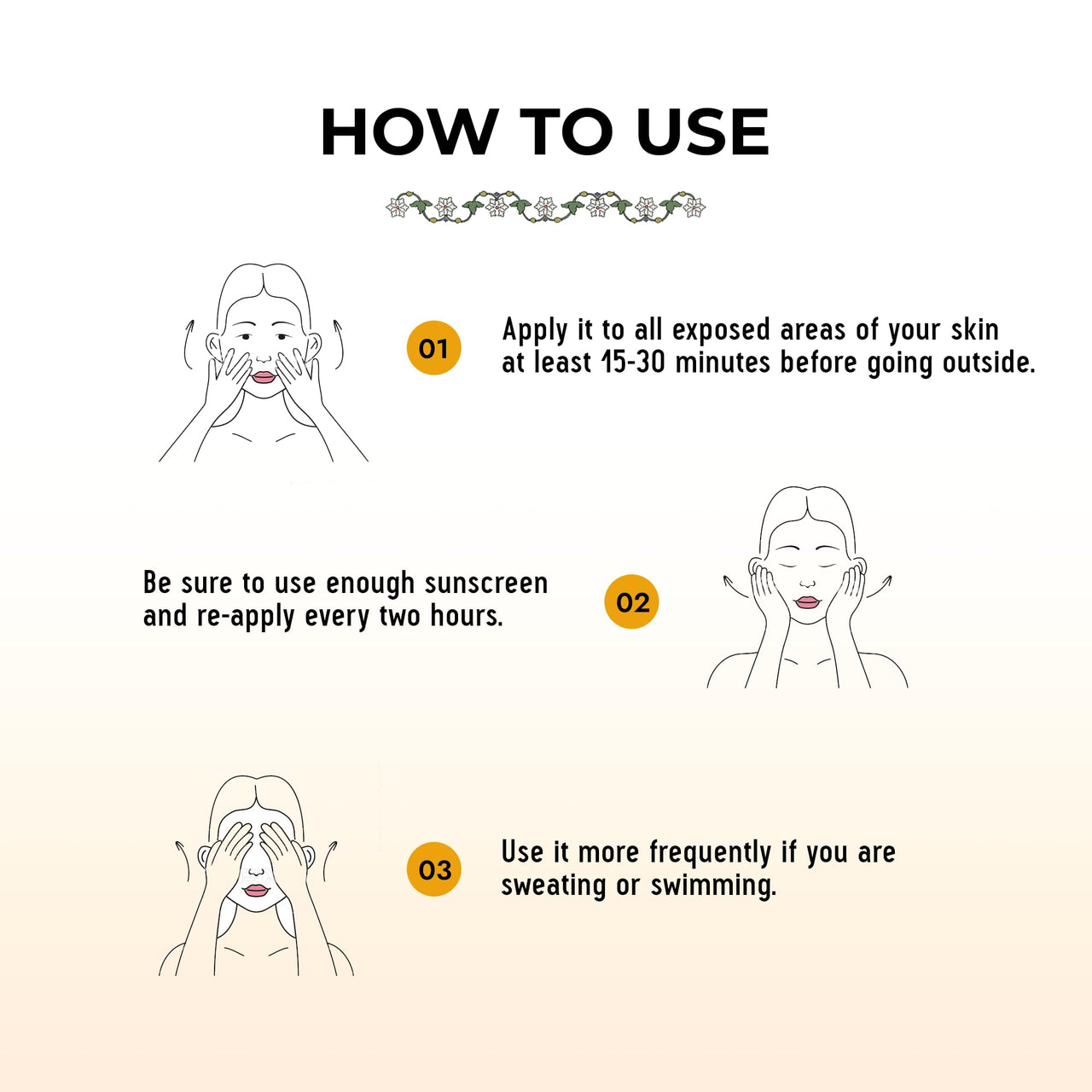 HOW TO USE

01

Apply it to all exposed areas of your skin at least 15-30 minutes before going outside.

Be sure to use enough sunscreen and re-apply every two hours.

02

03

Use it more frequently if you are sweating or swimming.