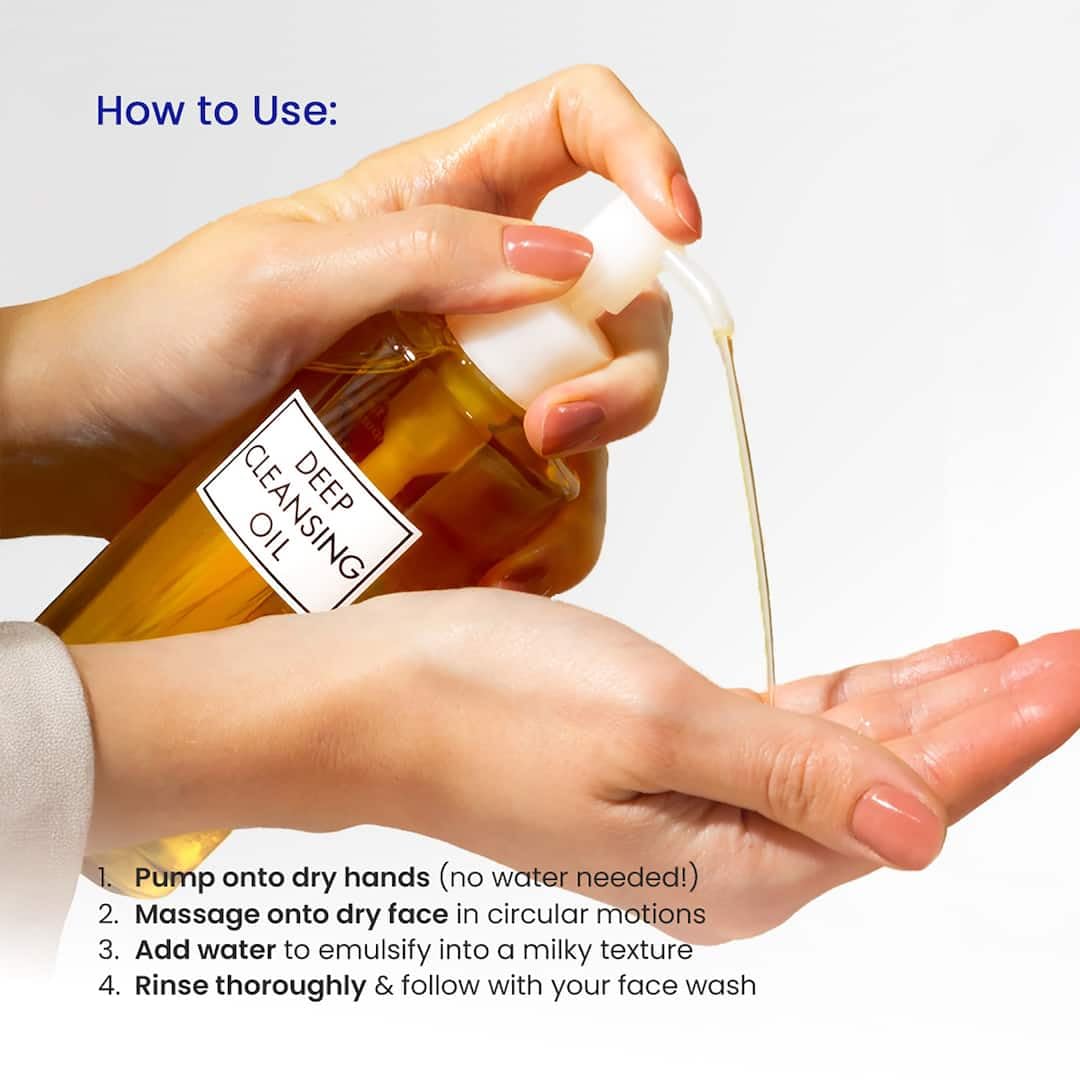 How to Use:

DEEP CLEANSING OIL

1. Pump onto dry hands (no water needed!)
2. Massage onto dry face in circular motions
3. Add water to emulsify into a milky texture
4. Rinse thoroughly & follow with your face wash