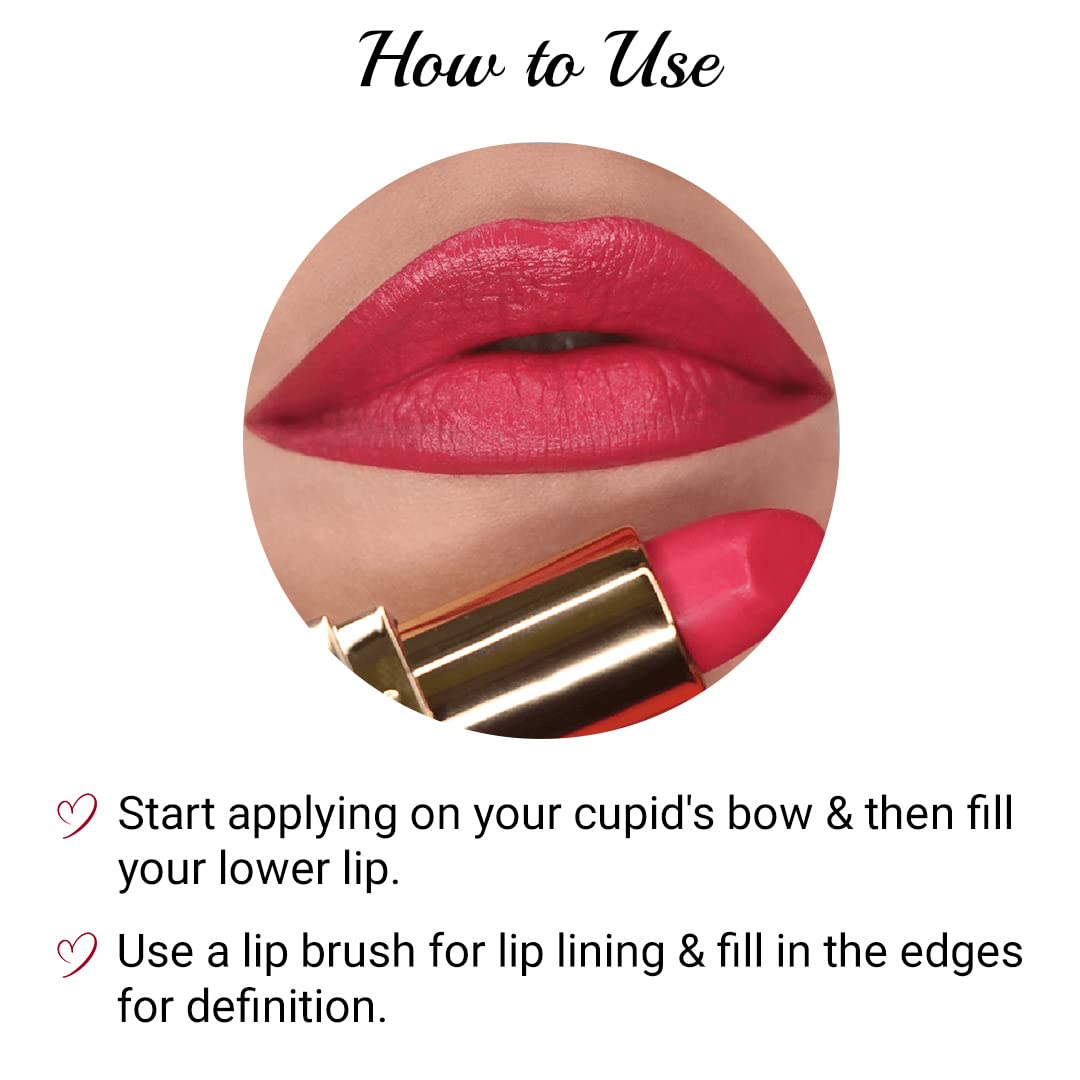 How to Use

Start applying on your cupid's bow & then fill your lower lip.

Use a lip brush for lip lining & fill in the edges for definition.