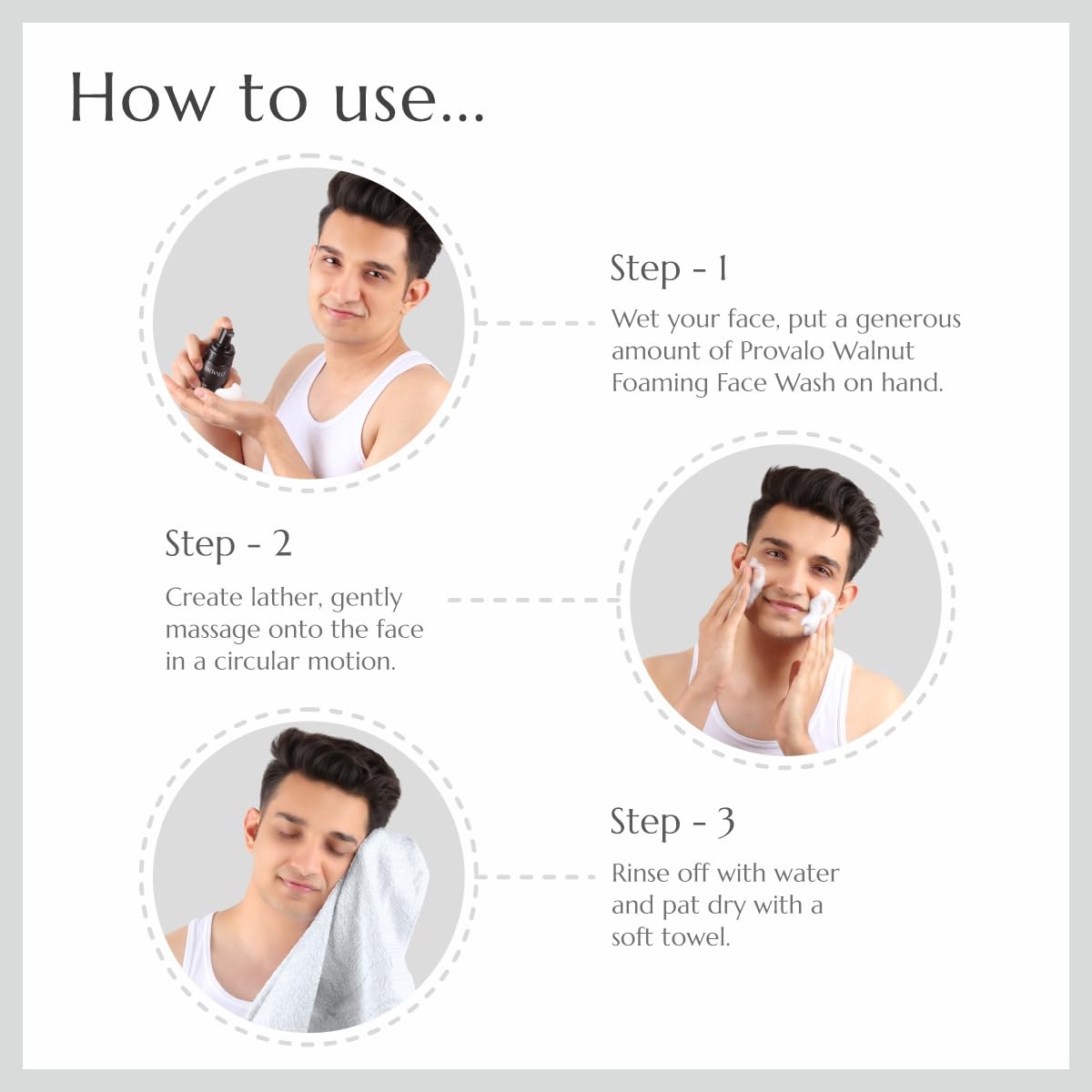 How to use...

Step - 1

Wet your face, put a generous amount of Provalo Walnut Foaming Face Wash on hand.

Step - 2

Create lather, gently massage onto the face in a circular motion.

Step - 3

Rinse off with water and pat dry with a soft towel.