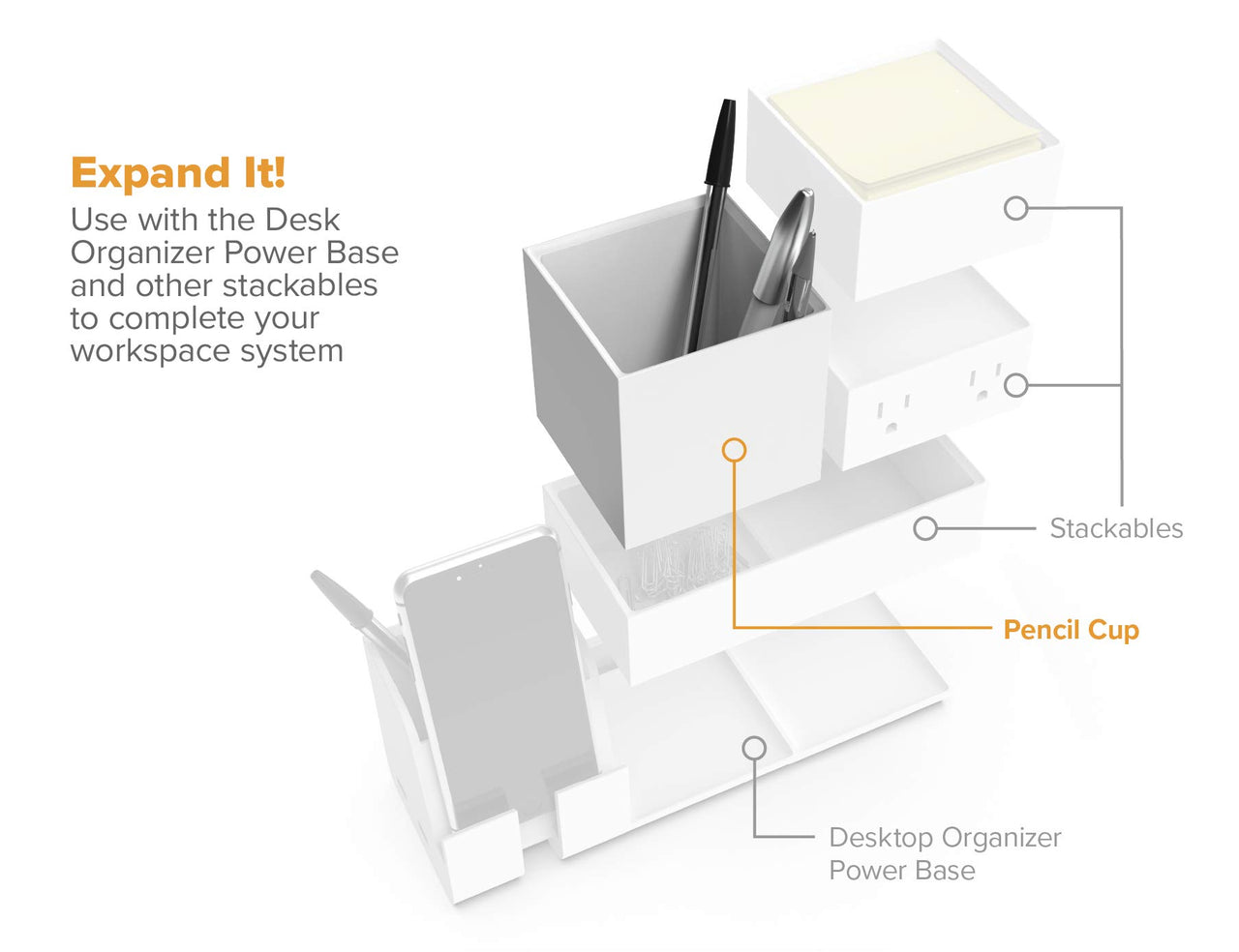 Expand It!

Use with the Desk Organizer Power Base and other stackables to complete your workspace system

Stackables

Pencil Cup

Desktop Organizer Power Base