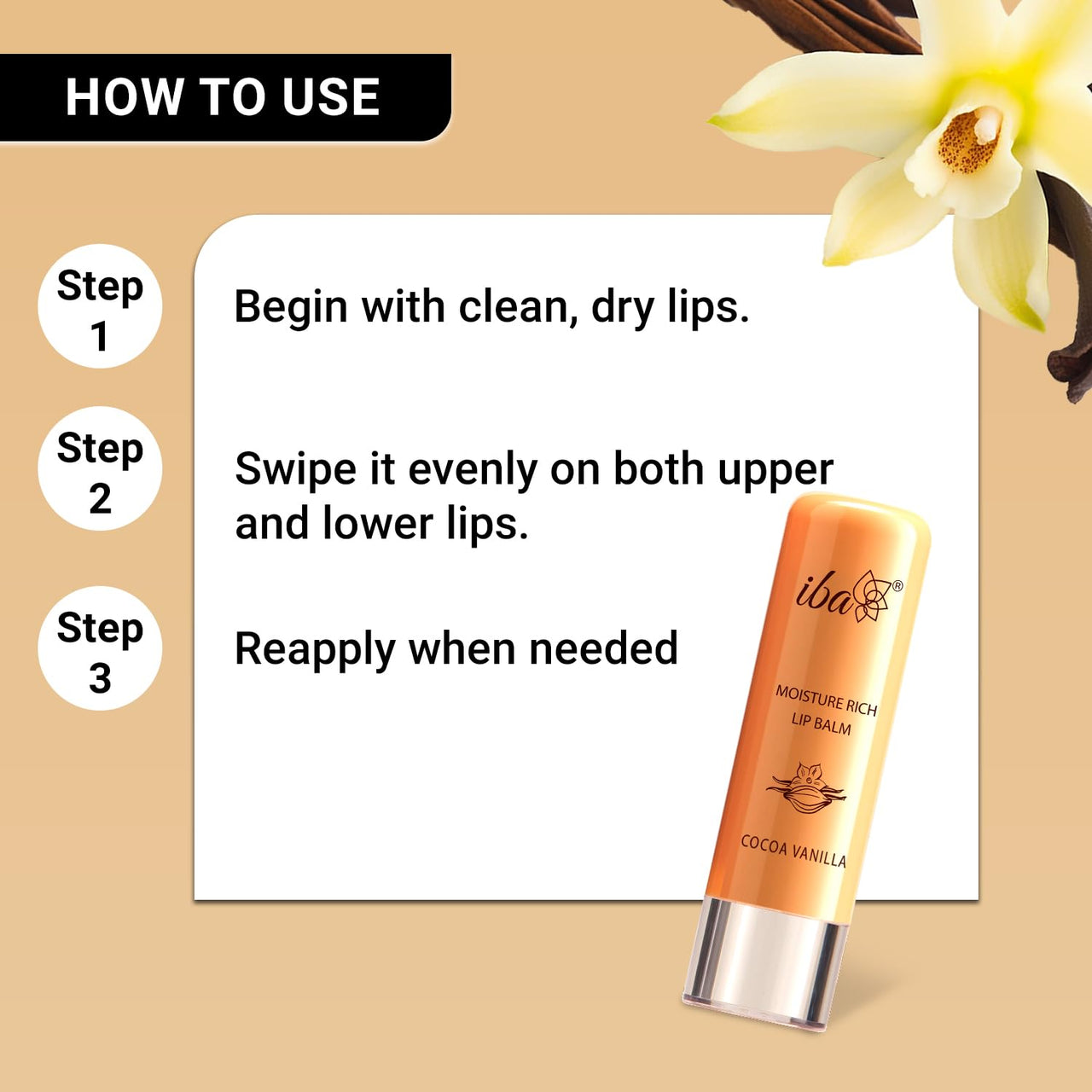 HOW TO USE

Step 1

Begin with clean, dry lips.

Step 2

Swipe it evenly on both upper and lower lips.

Step 3

Reapply when needed

iba®

MOISTURE RICH LIP BALM

COCOA VANILLA