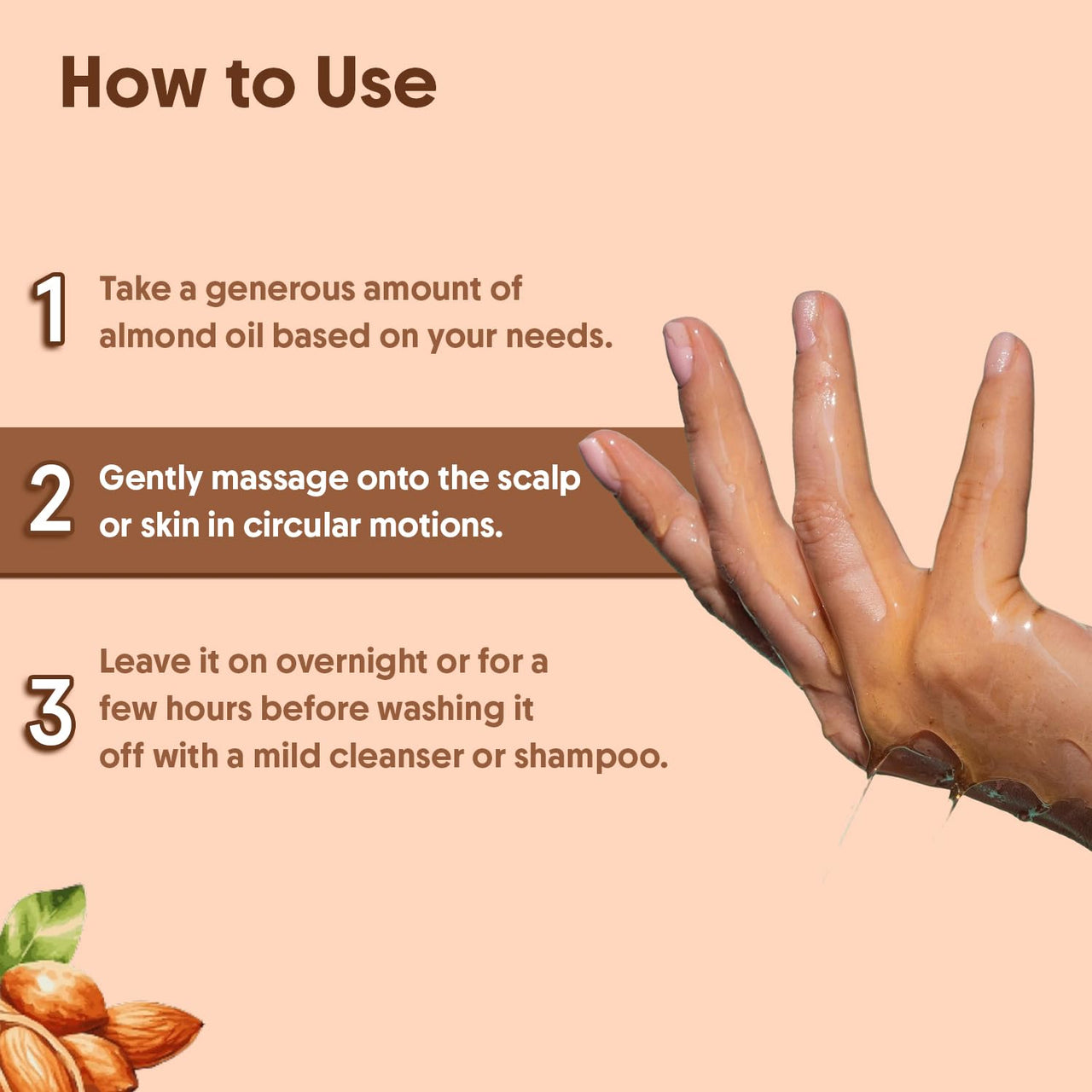 How to Use

1 Take a generous amount of almond oil based on your needs.

2 Gently massage onto the scalp or skin in circular motions.

3 Leave it on overnight or for a few hours before washing it off with a mild cleanser or shampoo.