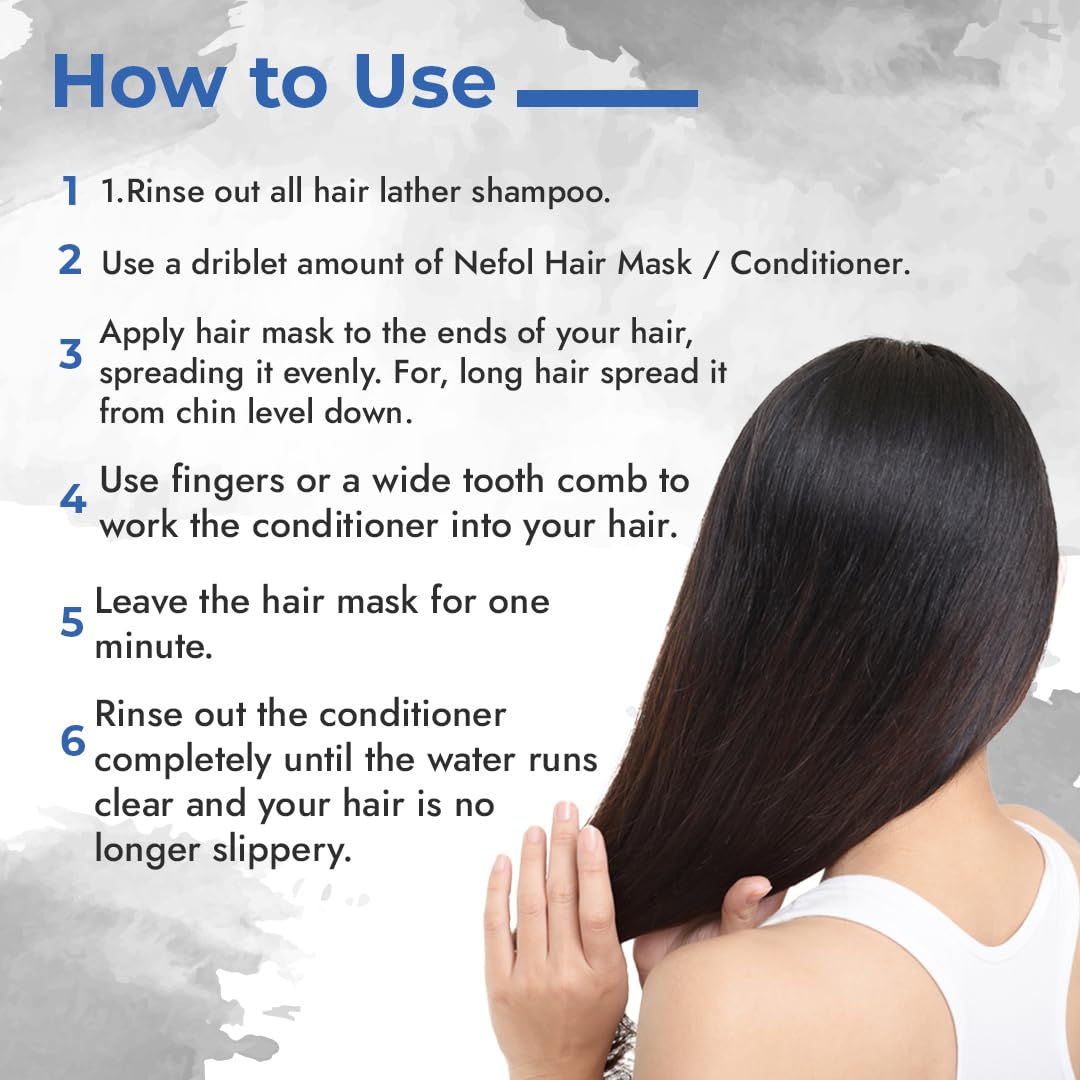 How to Use

1 1.Rinse out all hair lather shampoo.

2 Use a driblet amount of Nefol Hair Mask / Conditioner.

3 Apply hair mask to the ends of your hair, spreading it evenly. For, long hair spread it from chin level down.

4 Use fingers or a wide tooth comb to work the conditioner into your hair.

5 Leave the hair mask for one minute.

6 Rinse out the conditioner completely until the water runs clear and your hair is no longer slippery.