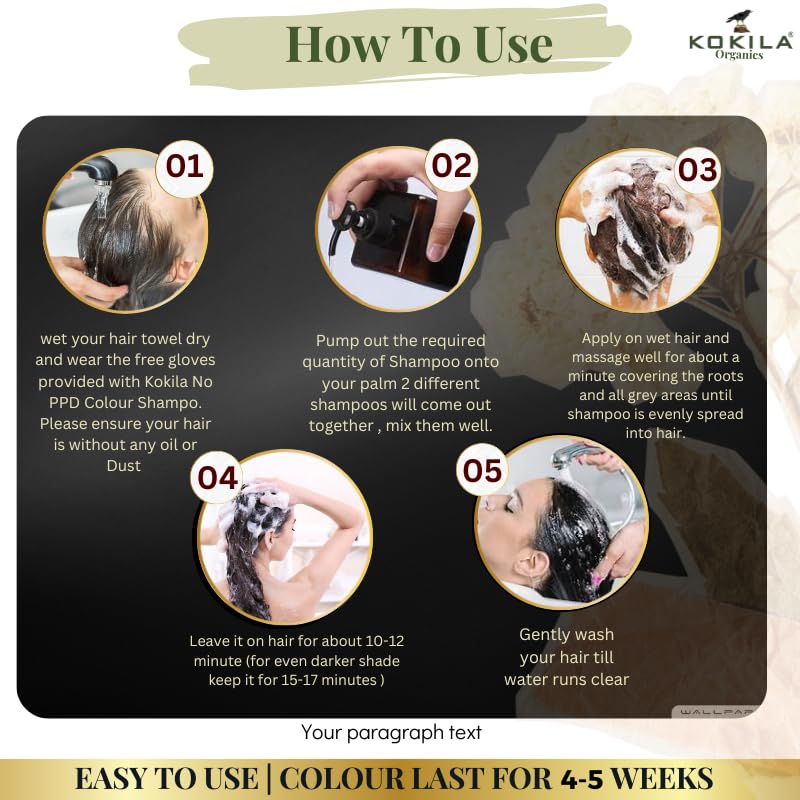 How To Use

KOKILA® Organics

01

wet your hair towel dry and wear the free gloves provided with Kokila No PPD Colour Shampo. Please ensure your hair is without any oil or Dust

02

Pump out the required quantity of Shampoo onto your palm 2 different shampoos will come out together , mix them well.

03

Apply on wet hair and massage well for about a minute covering the roots and all grey areas until shampoo is evenly spread into hair.

04

Leave it on hair for about 10-12 minute (for even darker shade keep it for 15-17 minutes )

05

Gently wash your hair till water runs clear

WALLPAP

Your paragraph text

EASY TO USE | COLOUR LAST FOR 4-5 WEEKS