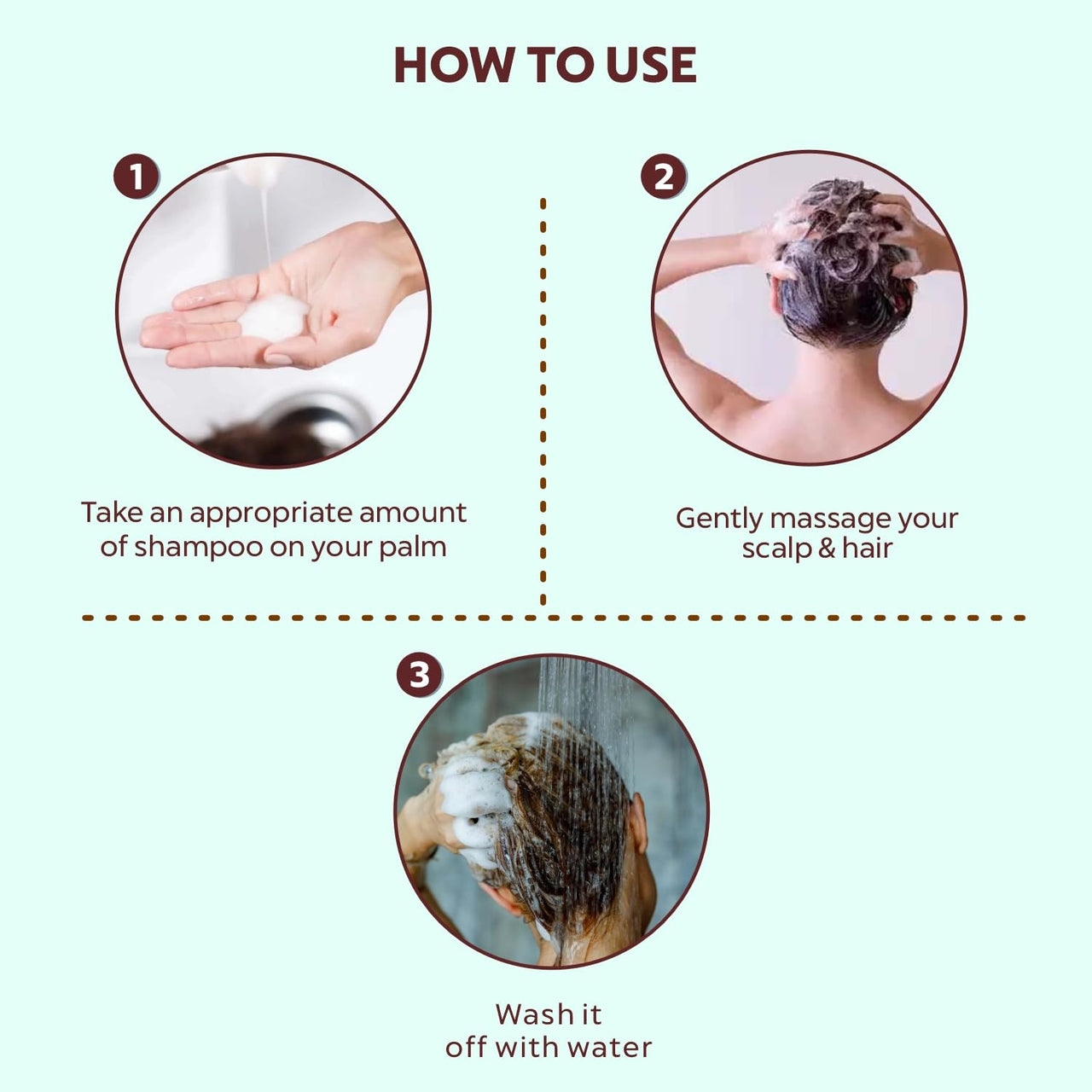 HOW TO USE

1

Take an appropriate amount of shampoo on your palm

2

Gently massage your scalp & hair

3

Wash it off with water