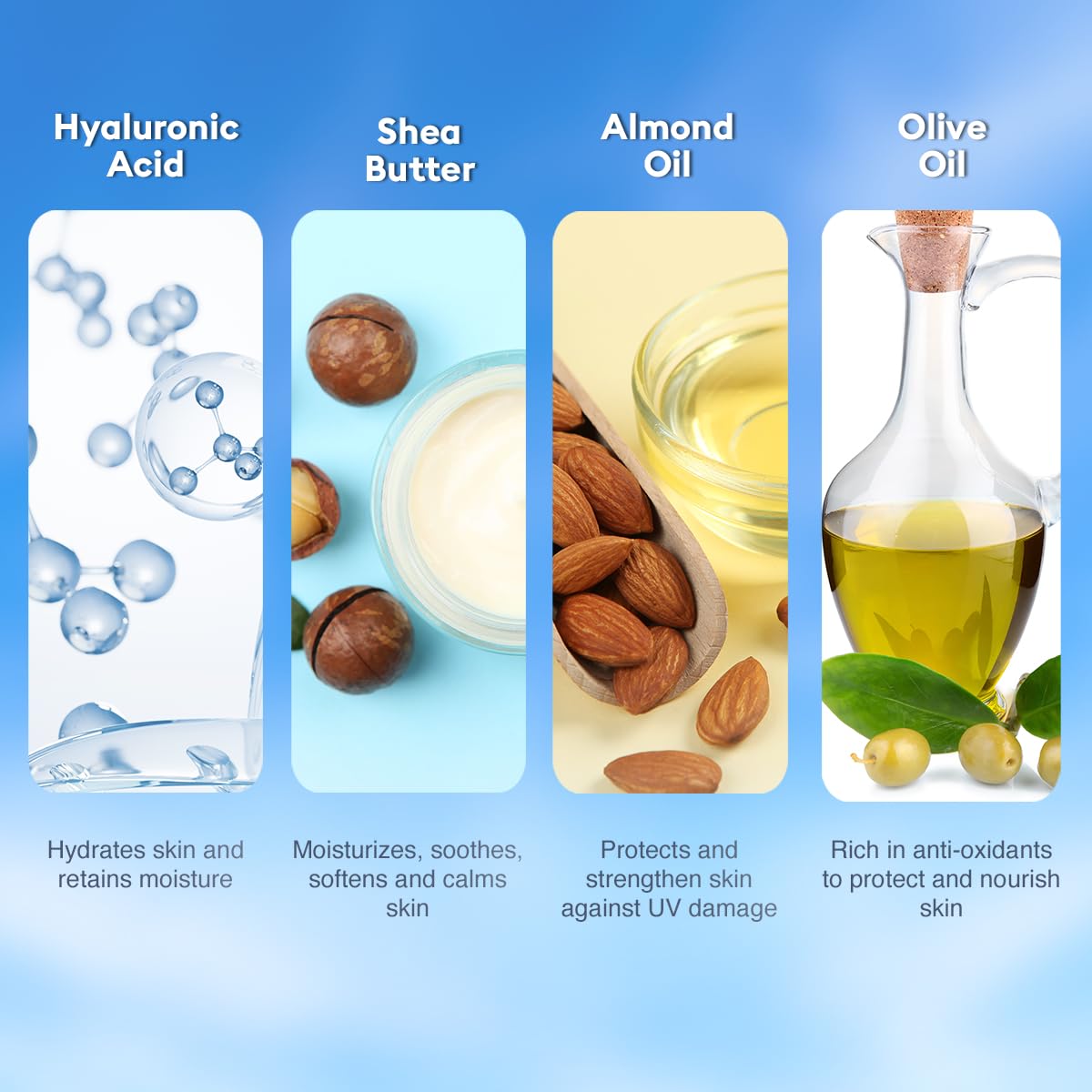 Hyaluronic Acid

Hydrates skin and retains moisture

Shea Butter

Moisturizes, soothes, softens and calms skin

Almond Oil

Protects and strengthen skin against UV damage

Olive Oil

Rich in anti-oxidants to protect and nourish skin