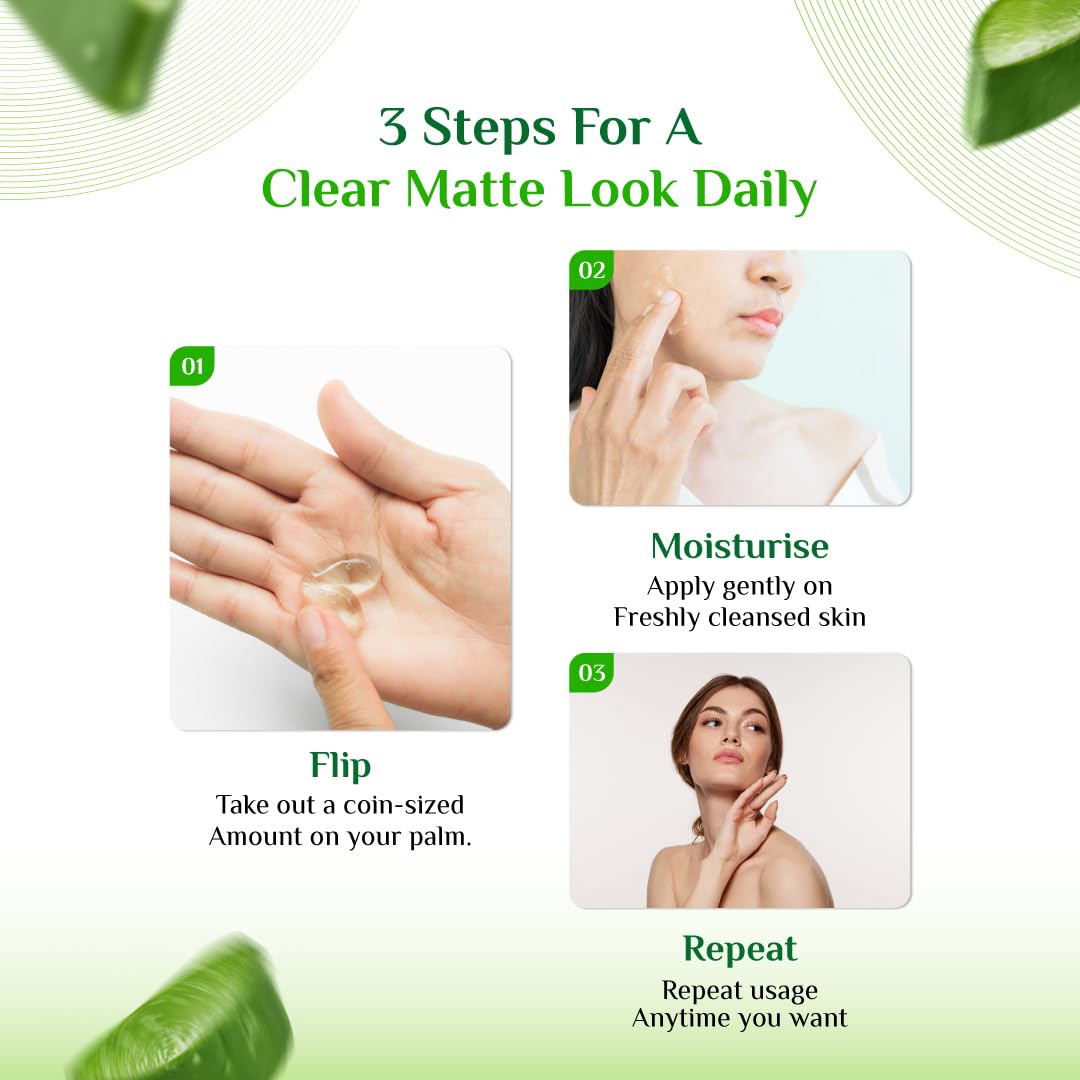 3 Steps For A
Clear Matte Look Daily

01

Flip
Take out a coin-sized Amount on your palm.

02

Moisturise
Apply gently on Freshly cleansed skin

03

Repeat
Repeat usage Anytime you want