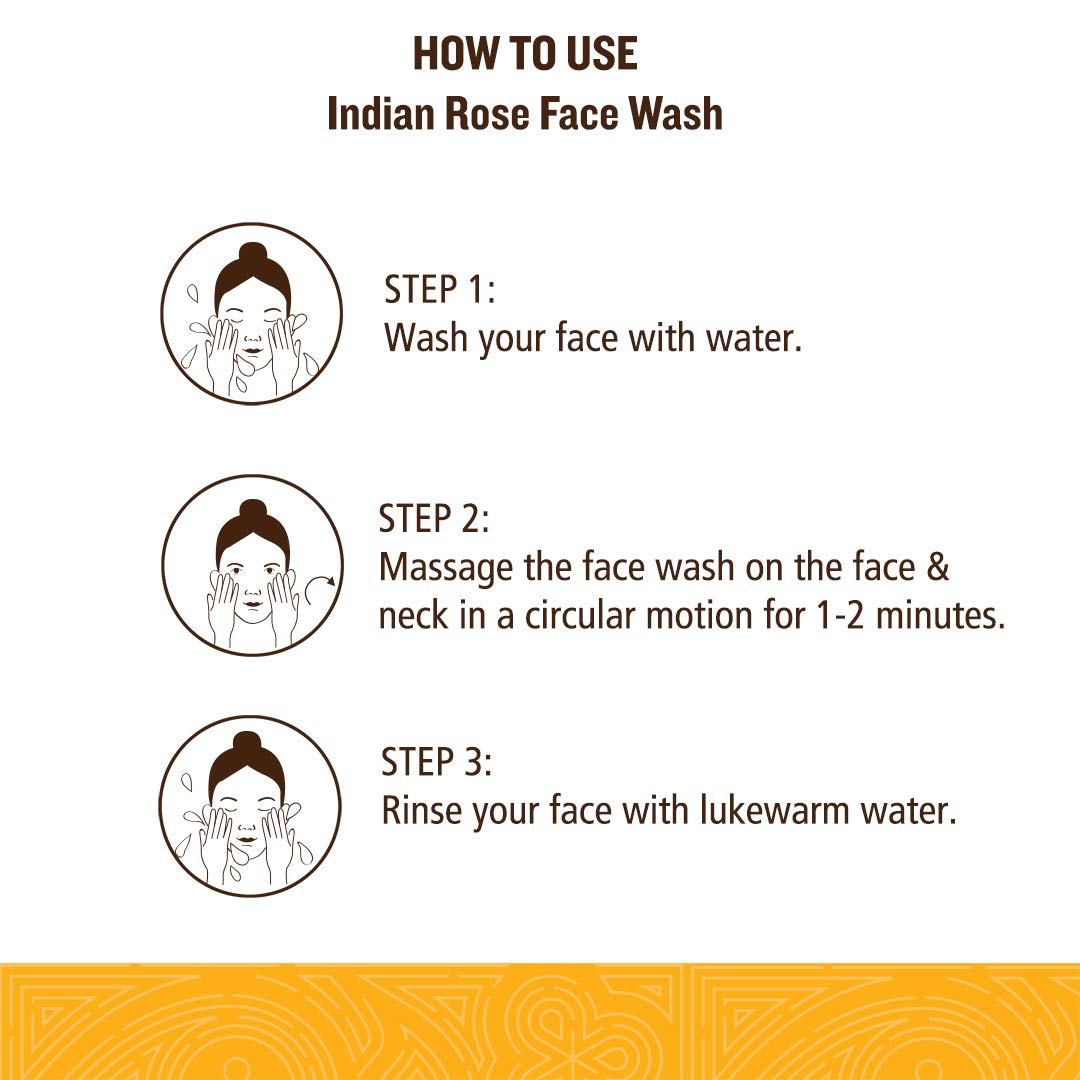 HOW TO USE
Indian Rose Face Wash

STEP 1:
Wash your face with water.

STEP 2:
Massage the face wash on the face & neck in a circular motion for 1-2 minutes.

STEP 3:
Rinse your face with lukewarm water.