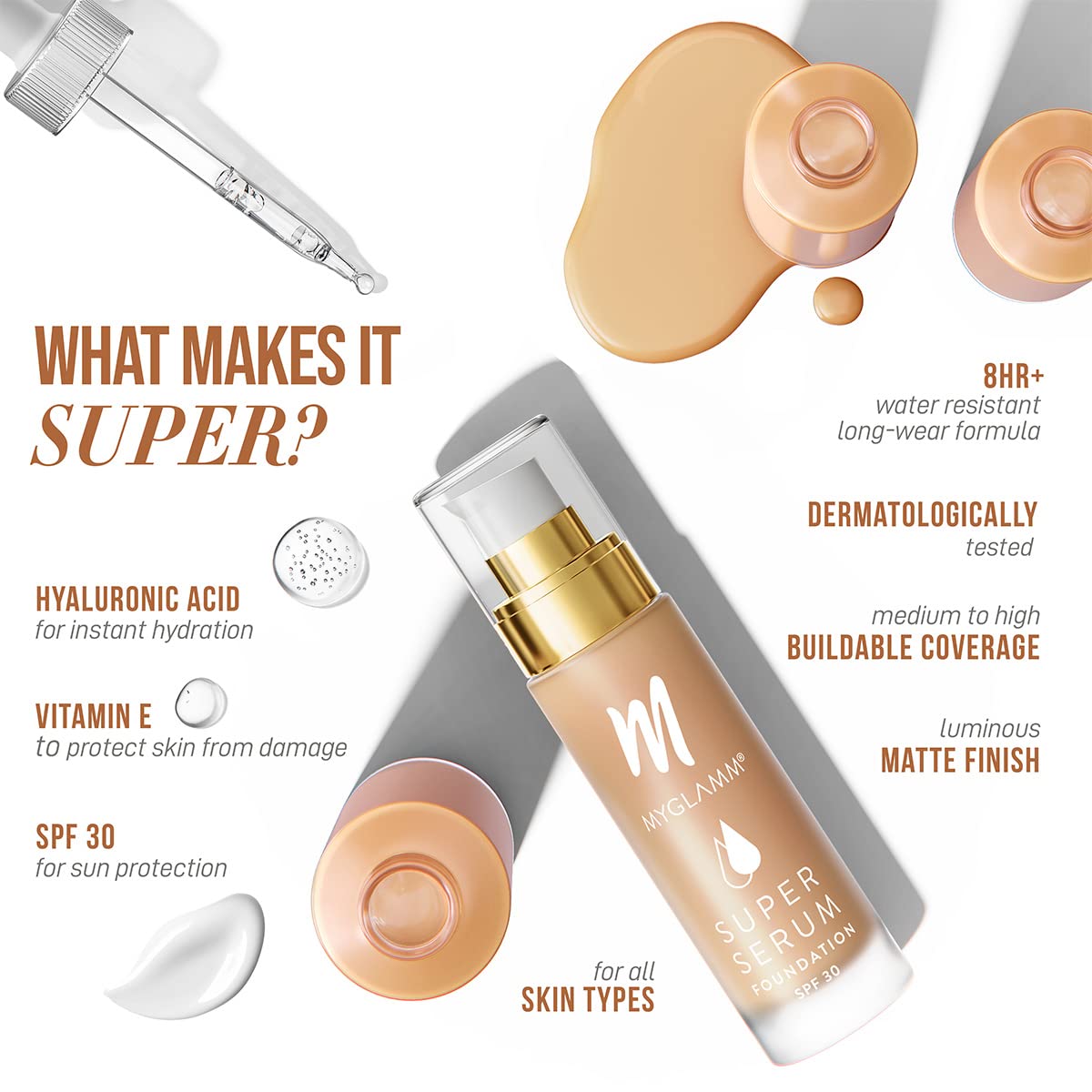 WHAT MAKES IT SUPER?

HYALURONIC ACID
for instant hydration

VITAMIN E
to protect skin from damage

SPF 30
for sun protection

8HR+
water resistant long-wear formula

DERMATOLOGICALLY
tested

medium to high
BUILDABLE COVERAGE

luminous
MATTE FINISH

for all
SKIN TYPES

M
MYGLAMM®
SUPER SERUM
FOUNDATION
SPF 30