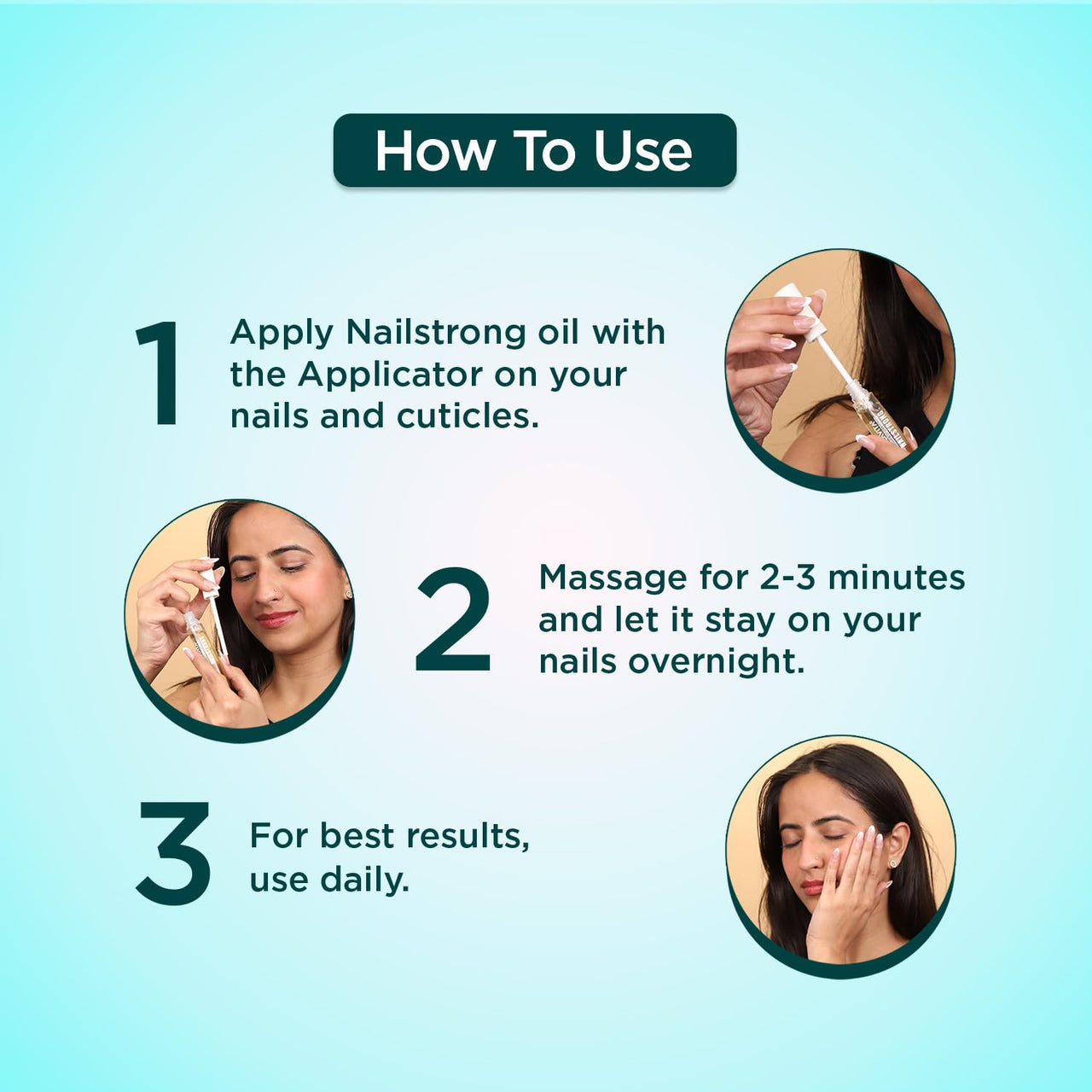 How To Use

1 Apply Nailstrong oil with the Applicator on your nails and cuticles.

2 Massage for 2-3 minutes and let it stay on your nails overnight.

3 For best results, use daily.