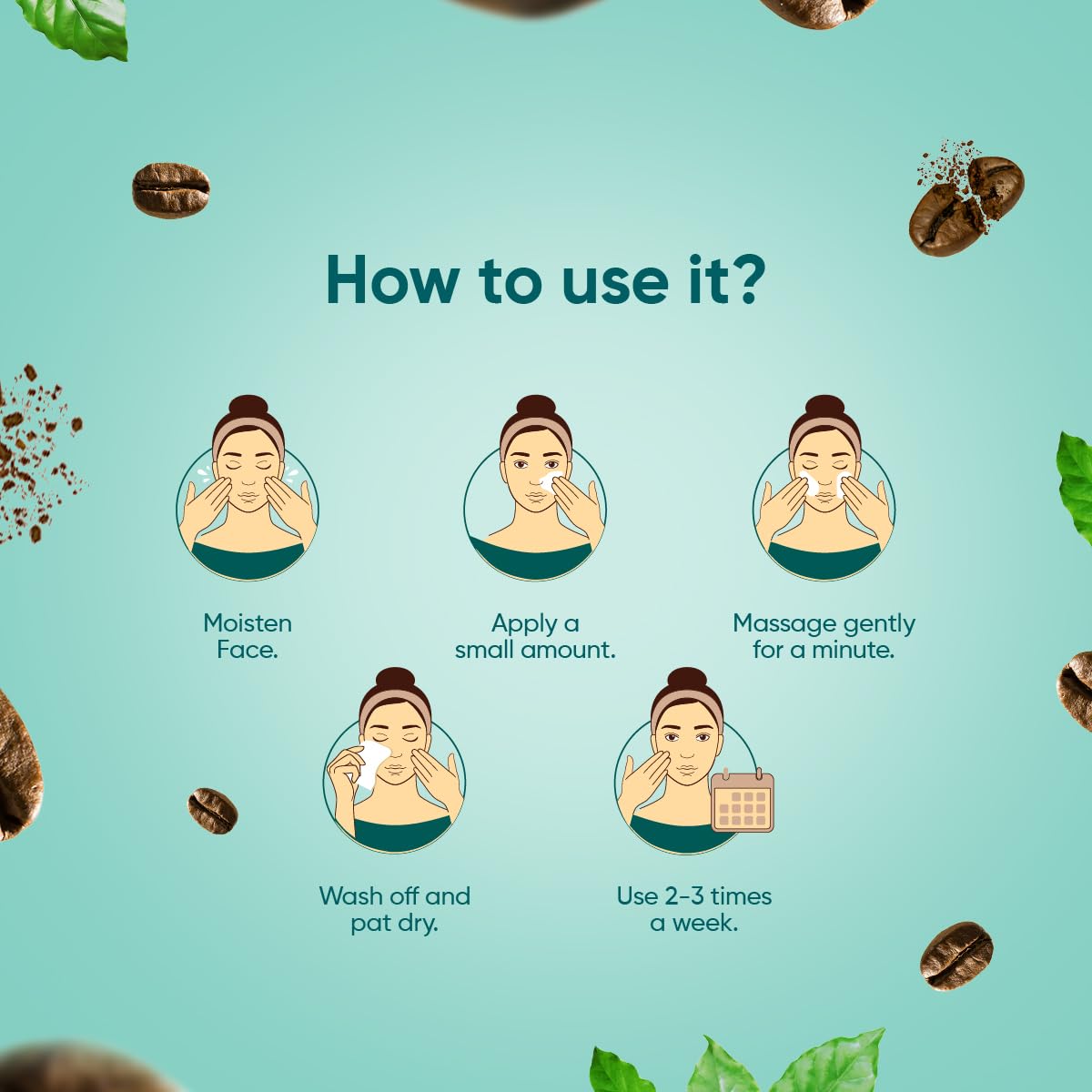 How to use it?

Moisten Face.

Apply a small amount.

Massage gently for a minute.

Wash off and pat dry.

Use 2-3 times a week.