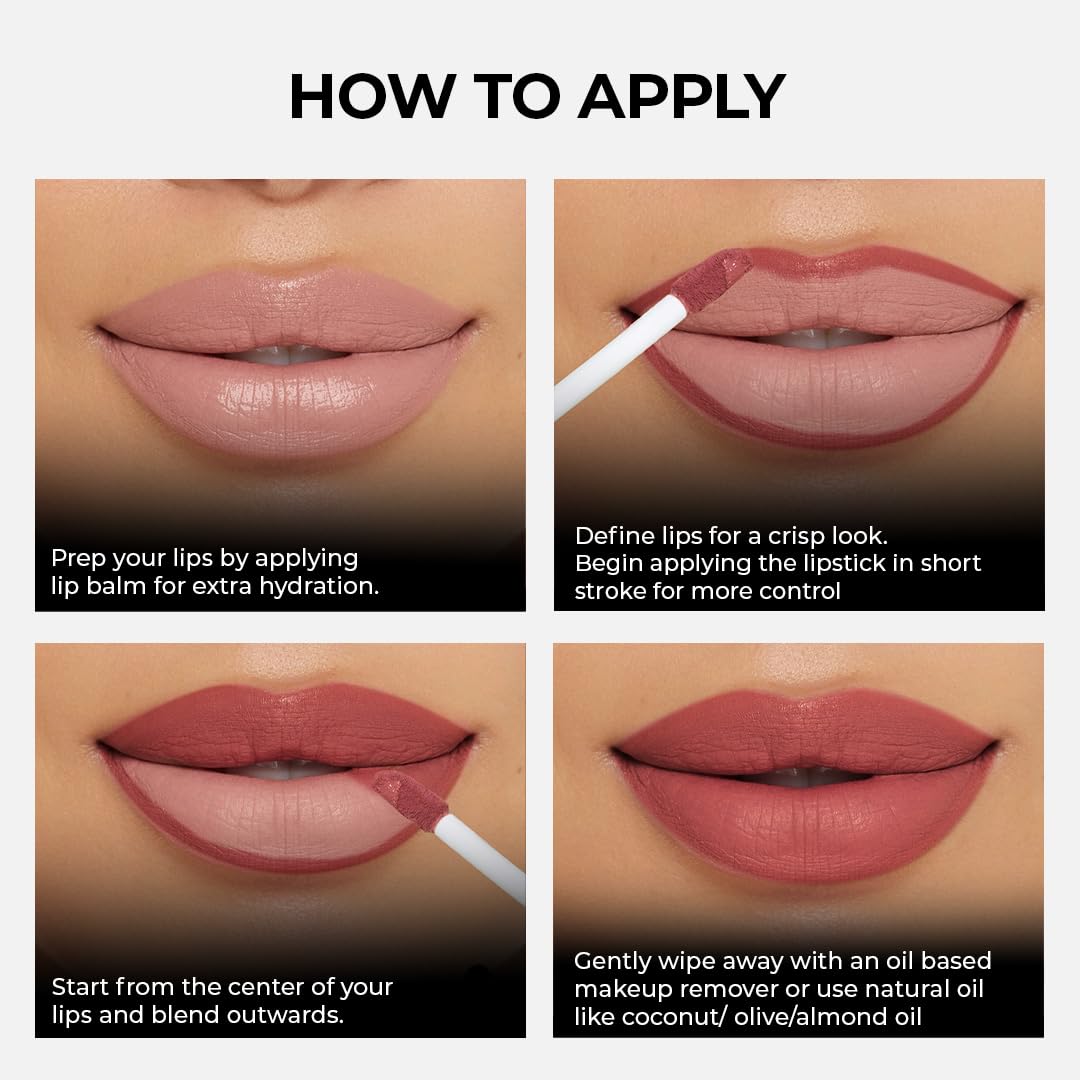 HOW TO APPLY

Prep your lips by applying lip balm for extra hydration.

Define lips for a crisp look.
Begin applying the lipstick in short stroke for more control

Start from the center of your lips and blend outwards.

Gently wipe away with an oil based makeup remover or use natural oil like coconut/ olive/almond oil