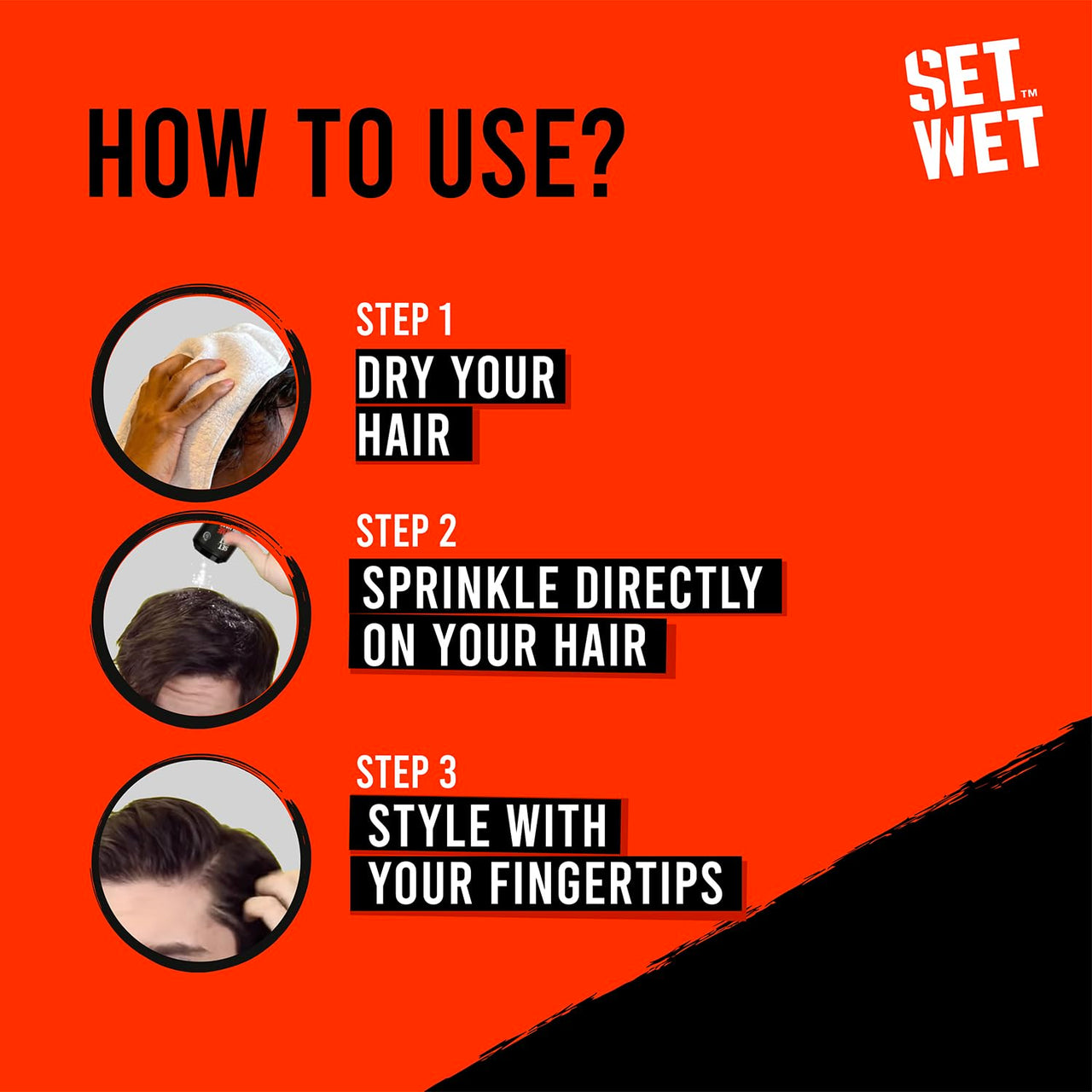 HOW TO USE?

SET WET™

STEP 1
DRY YOUR HAIR

STEP 2
SPRINKLE DIRECTLY ON YOUR HAIR

STEP 3
STYLE WITH YOUR FINGERTIPS