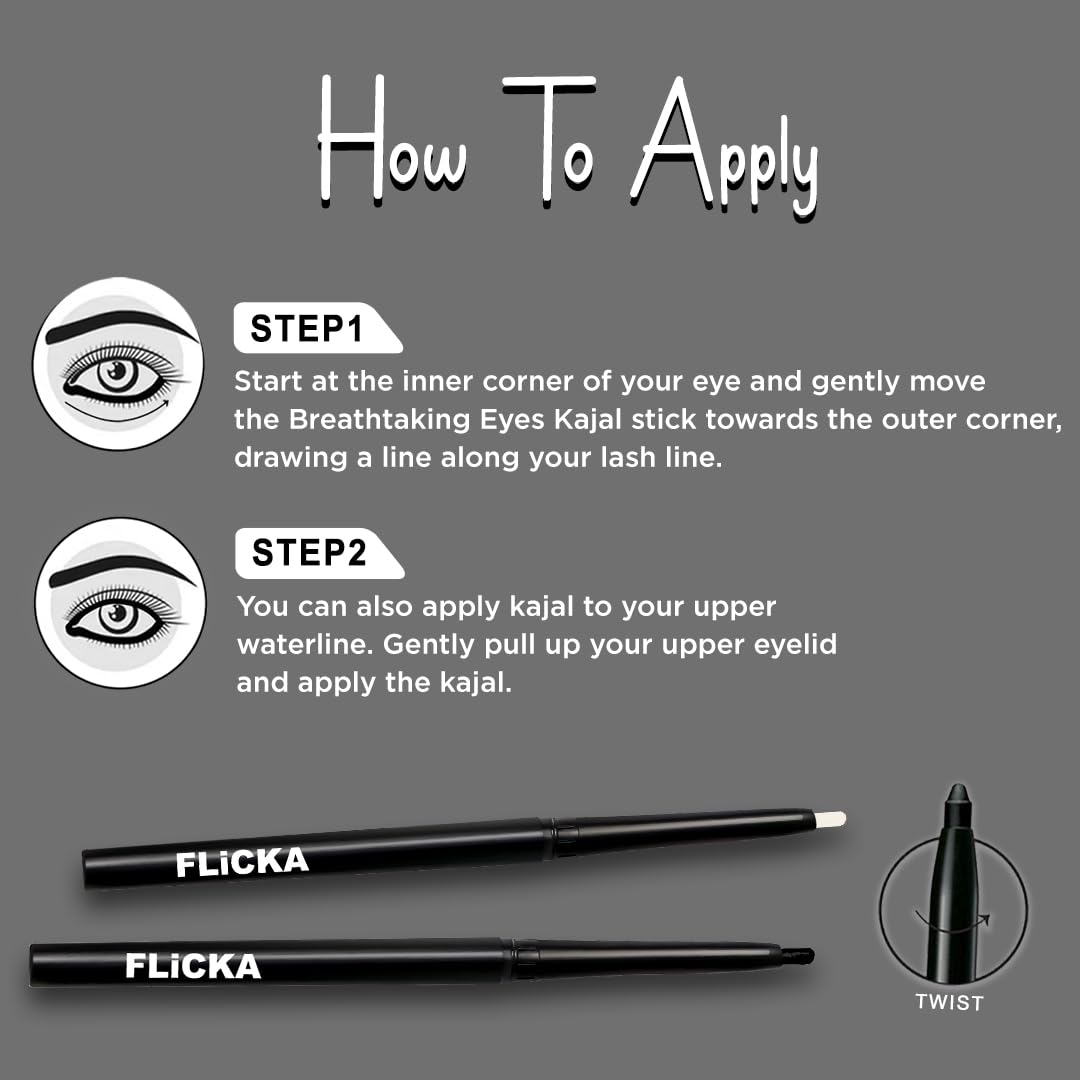 How To Apply

STEP1

Start at the inner corner of your eye and gently move the Breathtaking Eyes Kajal stick towards the outer corner, drawing a line along your lash line.

STEP2

You can also apply kajal to your upper waterline. Gently pull up your upper eyelid and apply the kajal.

FLiCKA

FLiCKA

TWIST