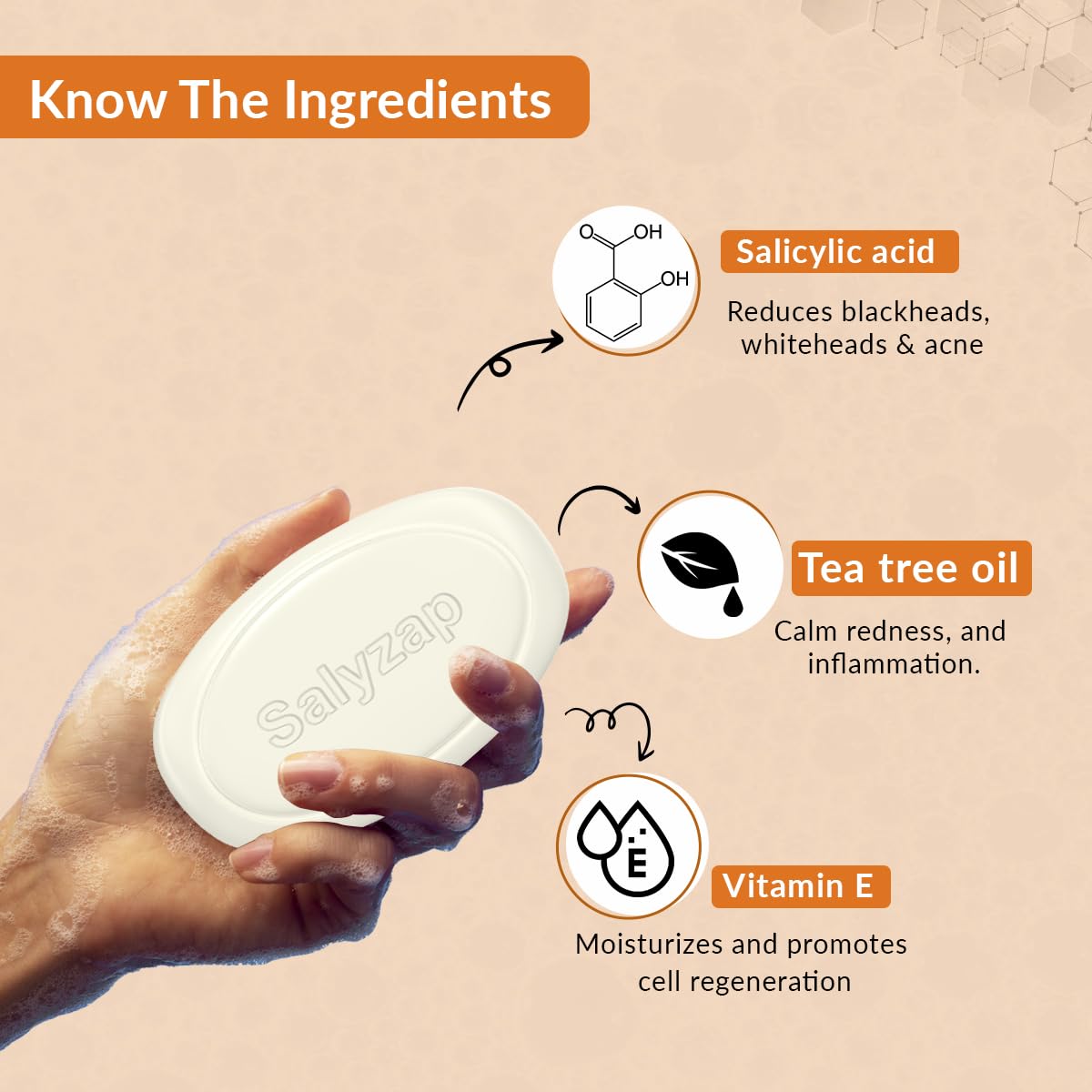 Know The Ingredients

O OH

OH

Salicylic acid

Reduces blackheads, whiteheads & acne

Salyzap

Tea tree oil

Calm redness, and inflammation.

E

Vitamin E

Moisturizes and promotes cell regeneration