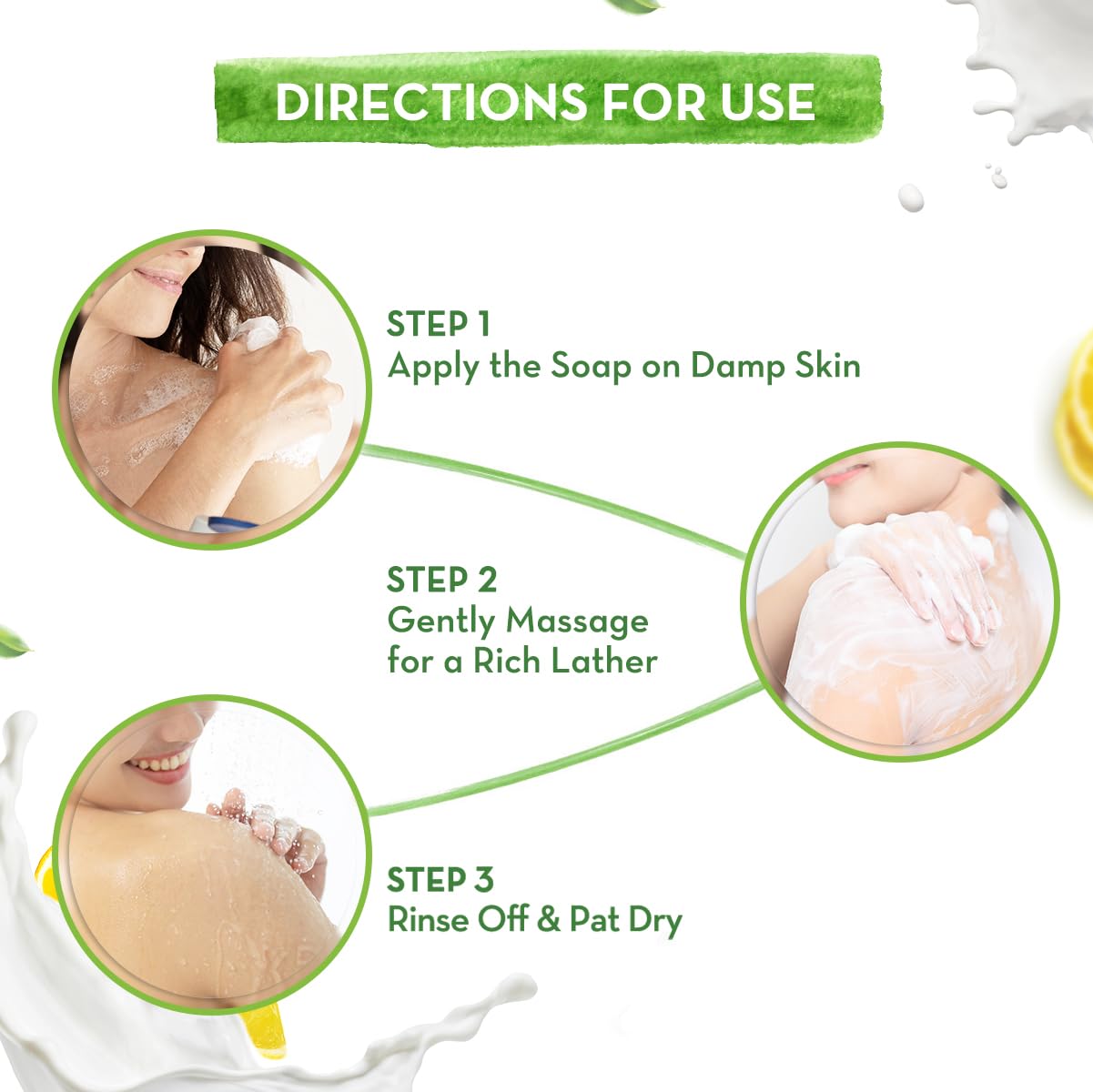 DIRECTIONS FOR USE

STEP 1
Apply the Soap on Damp Skin

STEP 2
Gently Massage for a Rich Lather

STEP 3
Rinse Off & Pat Dry