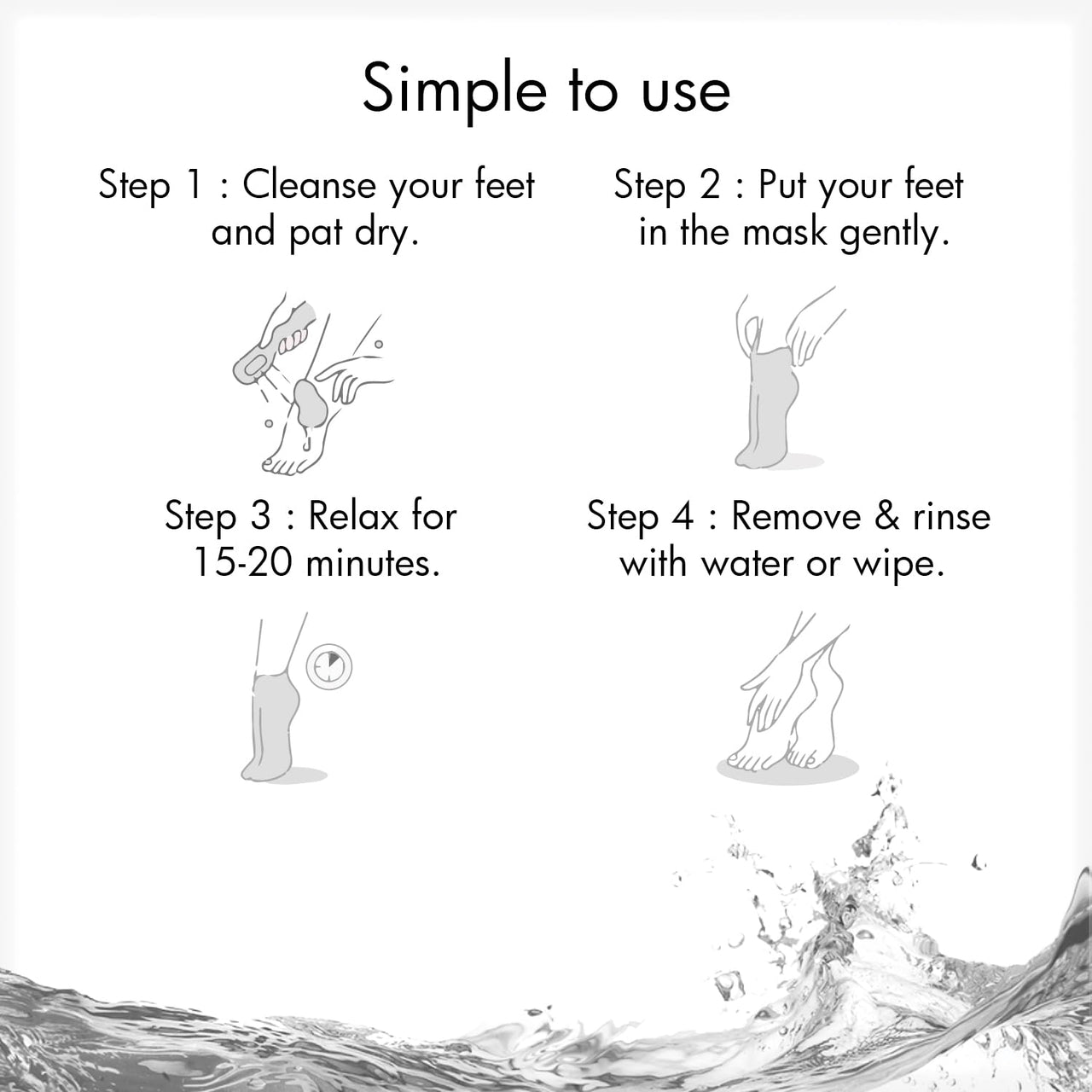 Simple to use

Step 1 : Cleanse your feet and pat dry.

Step 2 : Put your feet in the mask gently.

Step 3 : Relax for 15-20 minutes.

Step 4 : Remove & rinse with water or wipe.