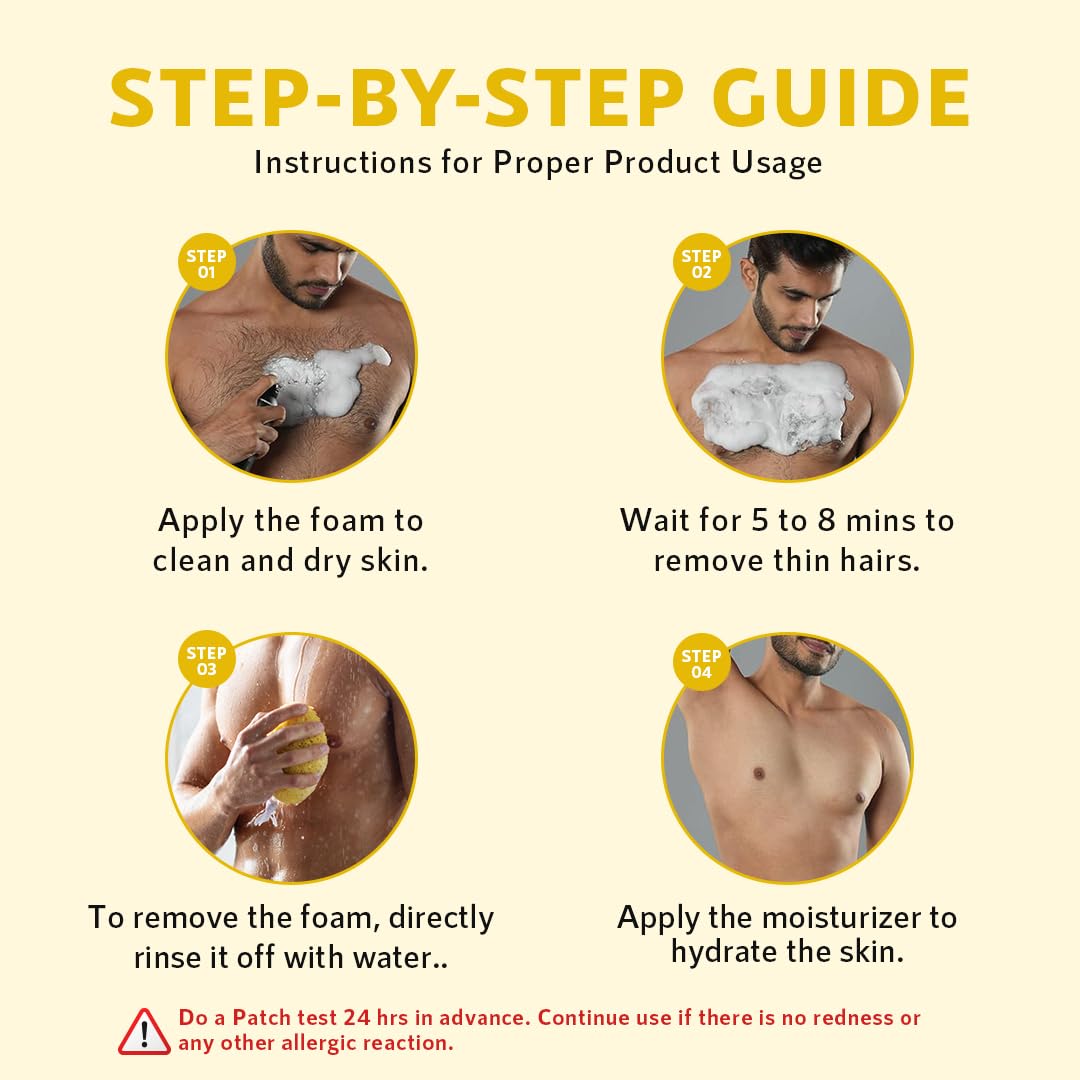 STEP-BY-STEP GUIDE
Instructions for Proper Product Usage

STEP 01

Apply the foam to clean and dry skin.

STEP 02

Wait for 5 to 8 mins to remove thin hairs.

STEP 03

To remove the foam, directly rinse it off with water..

STEP 04

Apply the moisturizer to hydrate the skin.

Do a Patch test 24 hrs in advance. Continue use if there is no redness or any other allergic reaction.