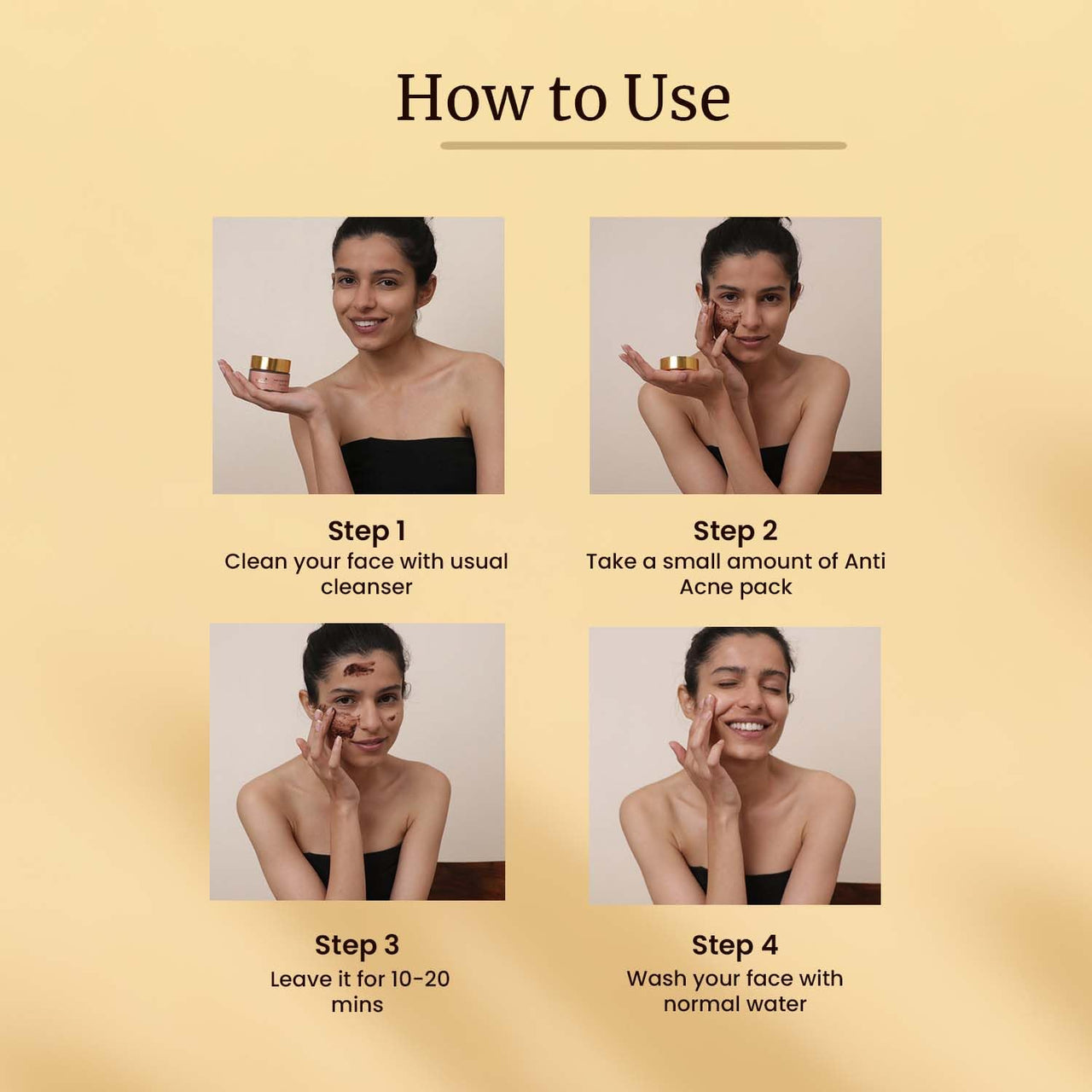 How to Use

Step 1
Clean your face with usual cleanser

Step 2
Take a small amount of Anti Acne pack

Step 3
Leave it for 10-20 mins

Step 4
Wash your face with normal water