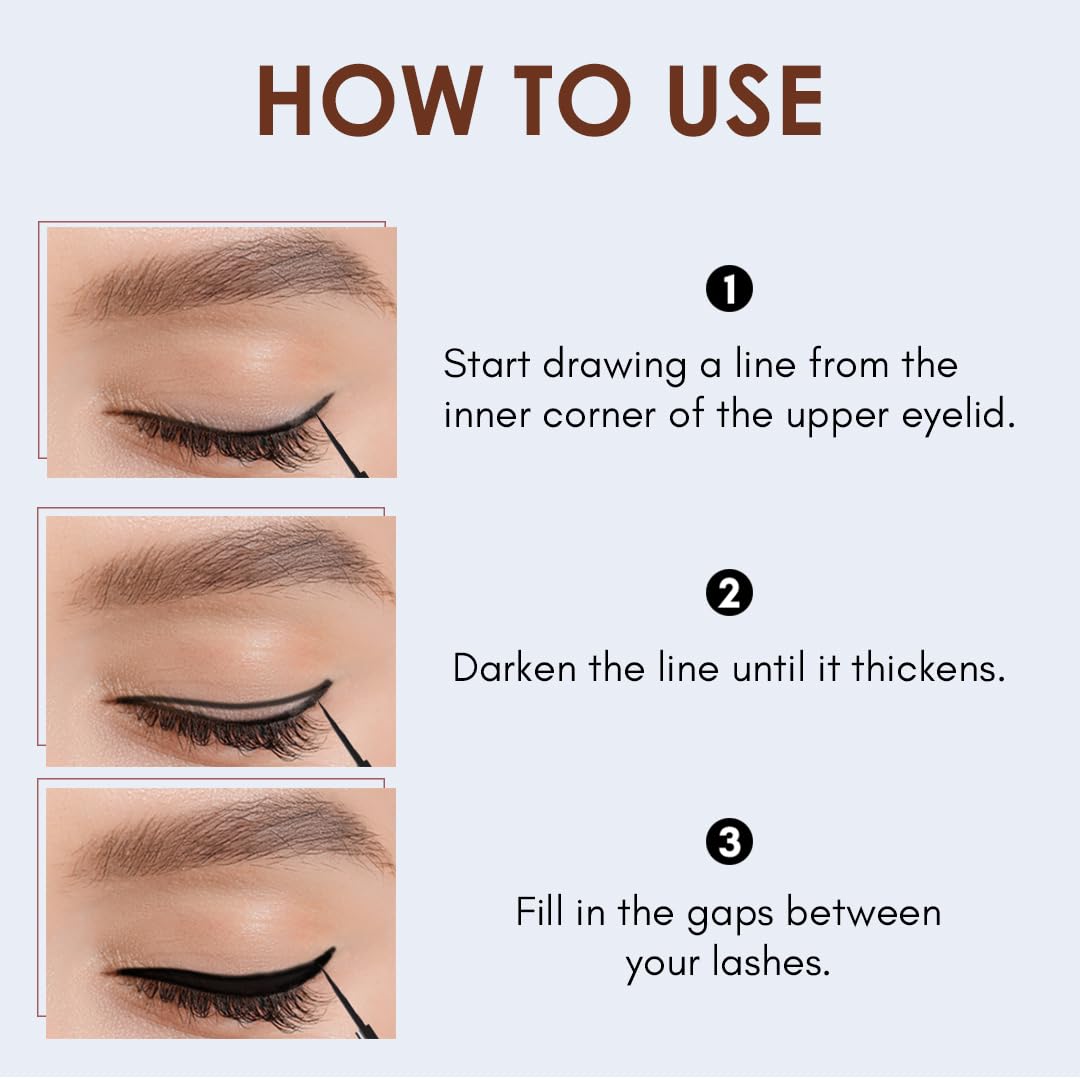 HOW TO USE

1

Start drawing a line from the inner corner of the upper eyelid.

2

Darken the line until it thickens.

3

Fill in the gaps between your lashes.