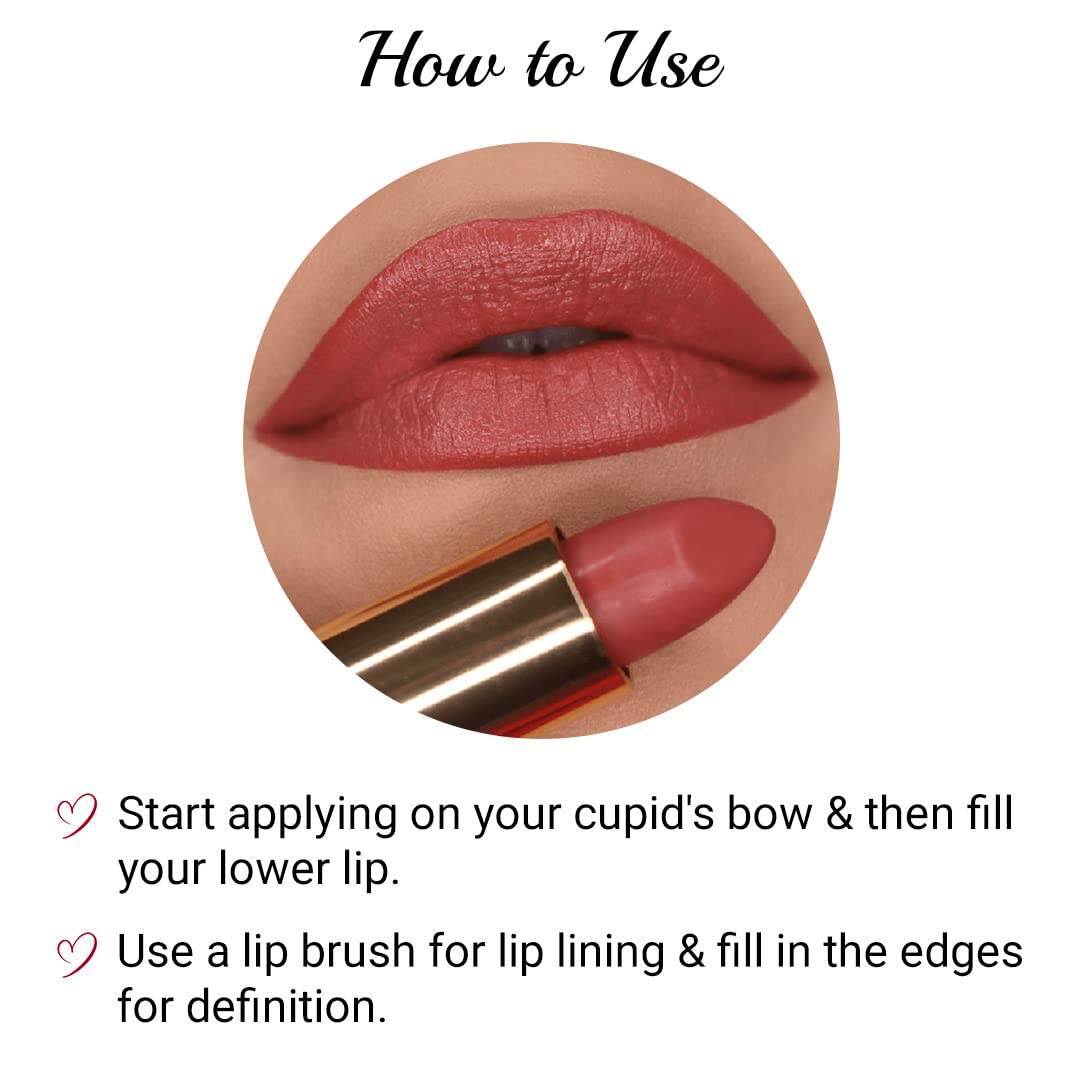 How to Use

Start applying on your cupid's bow & then fill your lower lip.

Use a lip brush for lip lining & fill in the edges for definition.