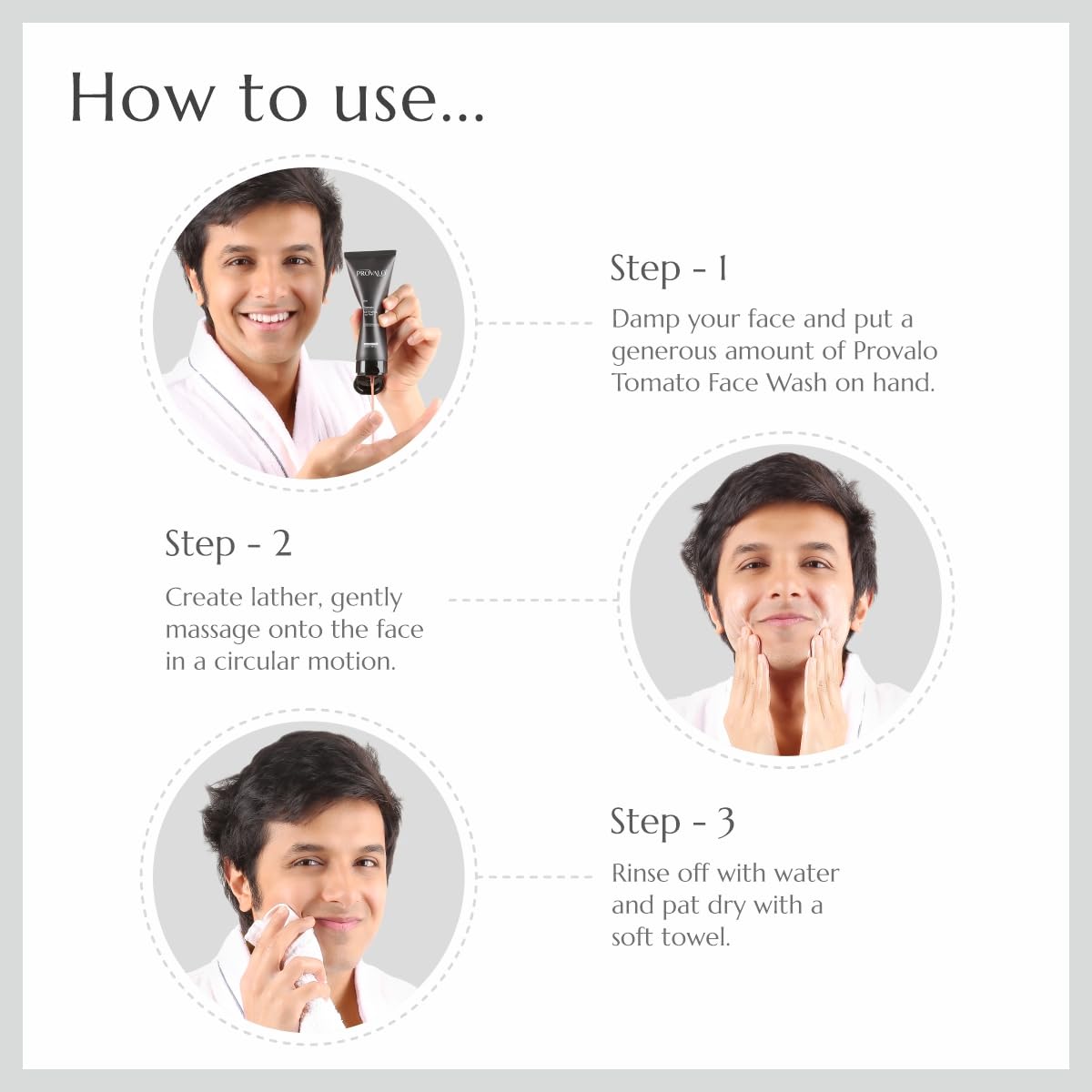 How to use...

PROVALO

Step - 1

Damp your face and put a generous amount of Provalo Tomato Face Wash on hand.

Step - 2

Create lather, gently massage onto the face in a circular motion.

Step - 3

Rinse off with water and pat dry with a soft towel.