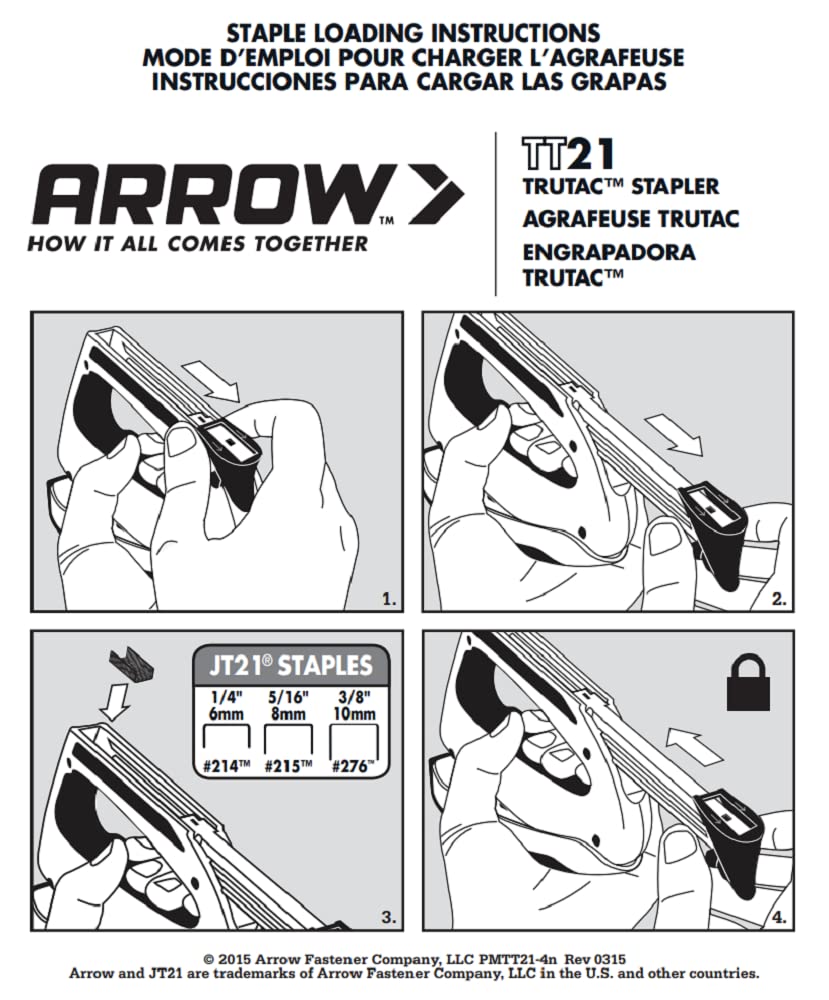 STAPLE LOADING INSTRUCTIONS
MODE D'EMPLOI POUR CHARGER L'AGRAFEUSE
INSTRUCCIONES PARA CARGAR LAS GRAPAS

ARROW™
HOW IT ALL COMES TOGETHER

TT21
TRUTAC™ STAPLER
AGRAFEUSE TRUTAC
ENGRAPADORA TRUTAC™

1.

2.

JT21® STAPLES

| 1/4" 6mm | 5/16" 8mm | 3/8" 10mm |
|---|---|---|
| #214™ | #215™ | #276™ |

3.

4.

© 2015 Arrow Fastener Company, LLC PMTT21-4n Rev 0315
Arrow and JT21 are trademarks of Arrow Fastener Company, LLC in the U.S. and other countries.