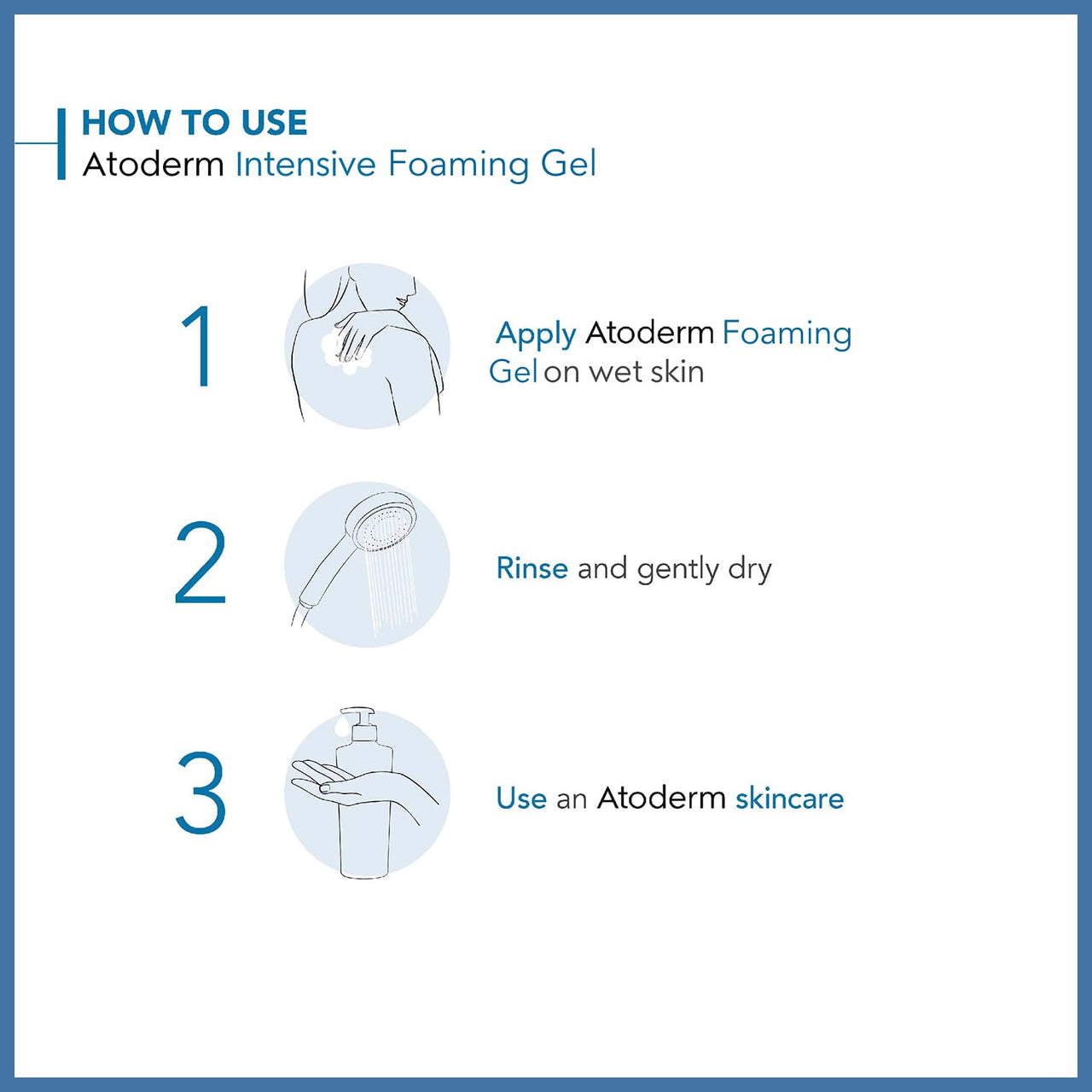 HOW TO USE
Atoderm Intensive Foaming Gel

1

Apply Atoderm Foaming Gel on wet skin

2

Rinse and gently dry

3

Use an Atoderm skincare