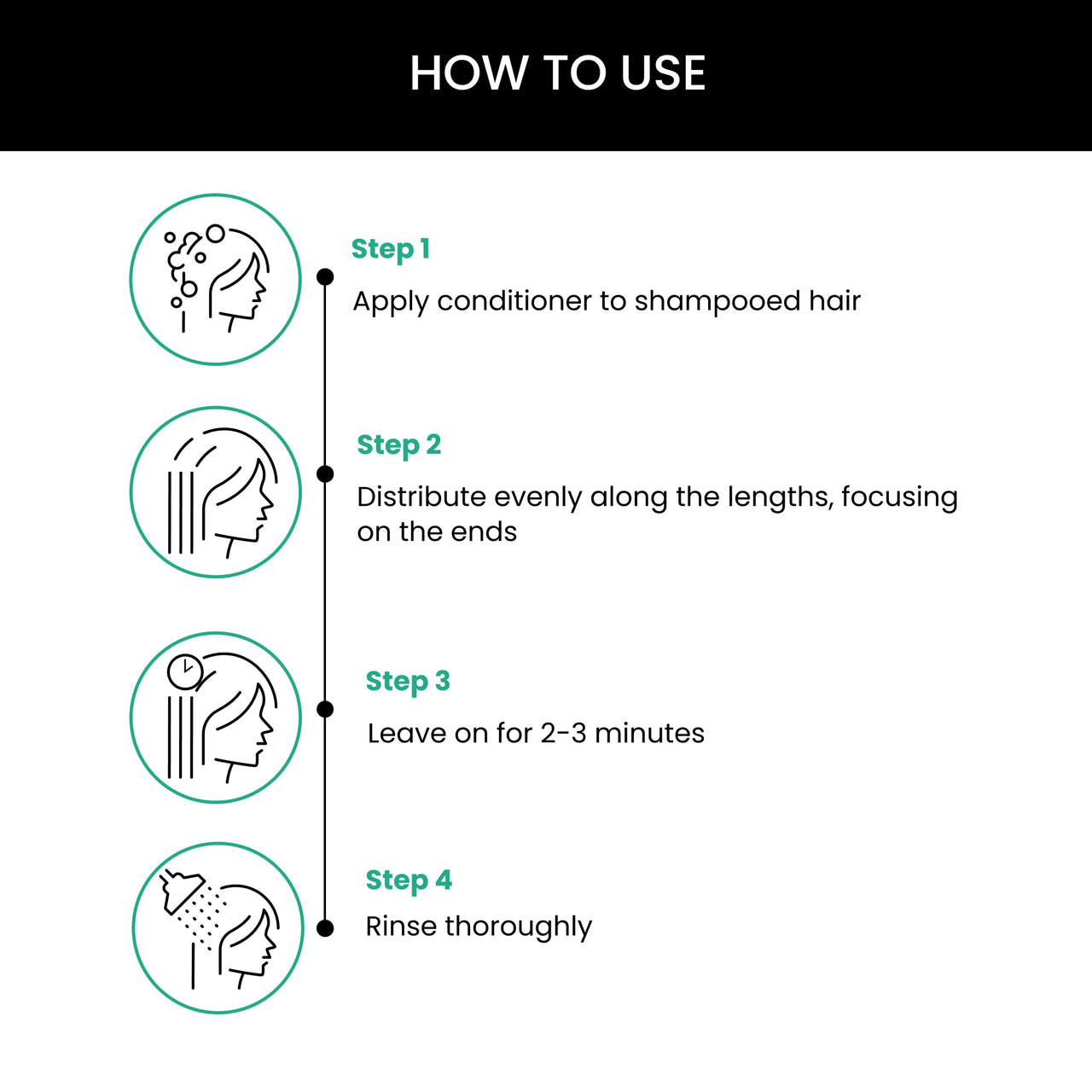 HOW TO USE

Step 1

Apply conditioner to shampooed hair

Step 2

Distribute evenly along the lengths, focusing on the ends

Step 3

Leave on for 2-3 minutes

Step 4

Rinse thoroughly