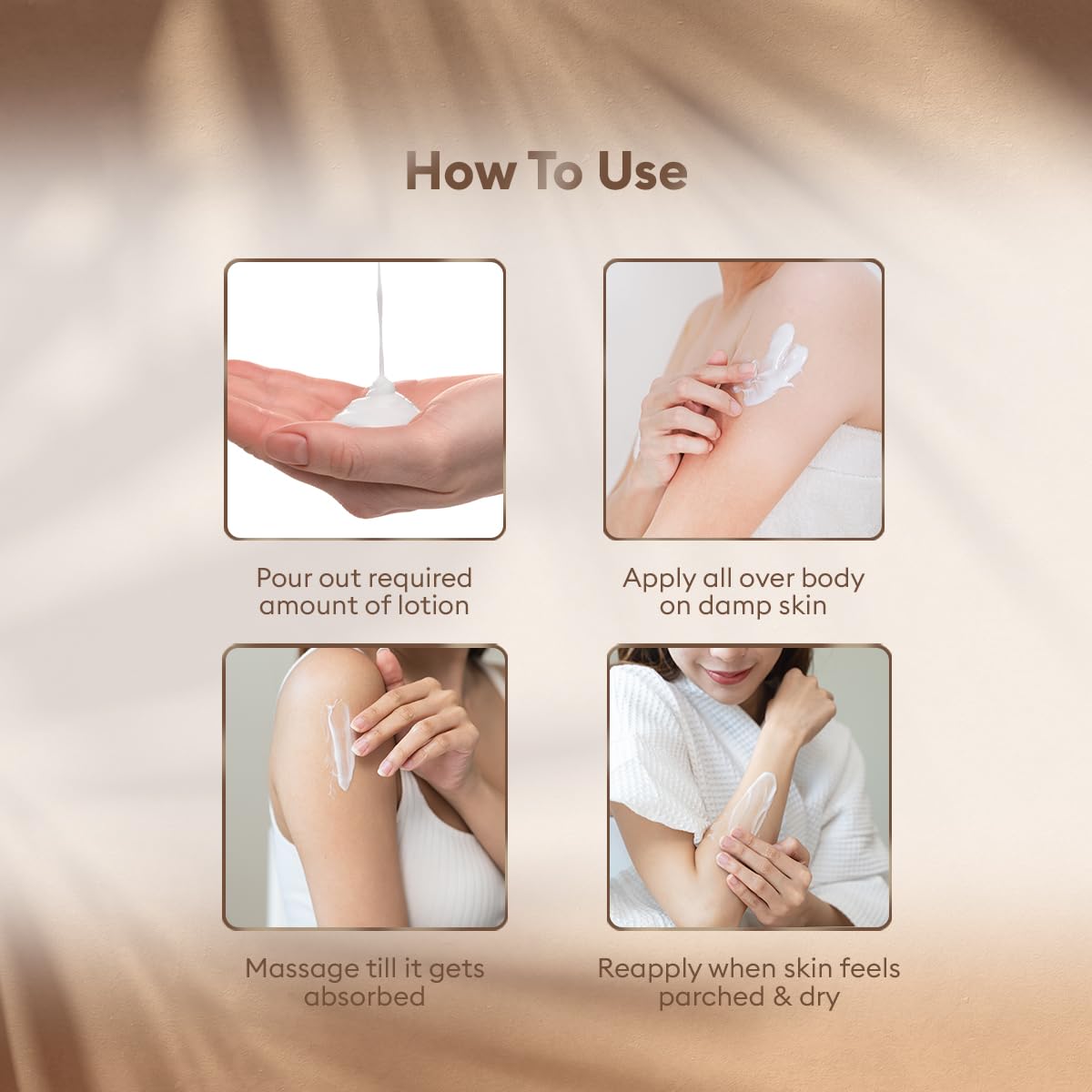 How To Use

Pour out required amount of lotion

Apply all over body on damp skin

Massage till it gets absorbed

Reapply when skin feels parched & dry