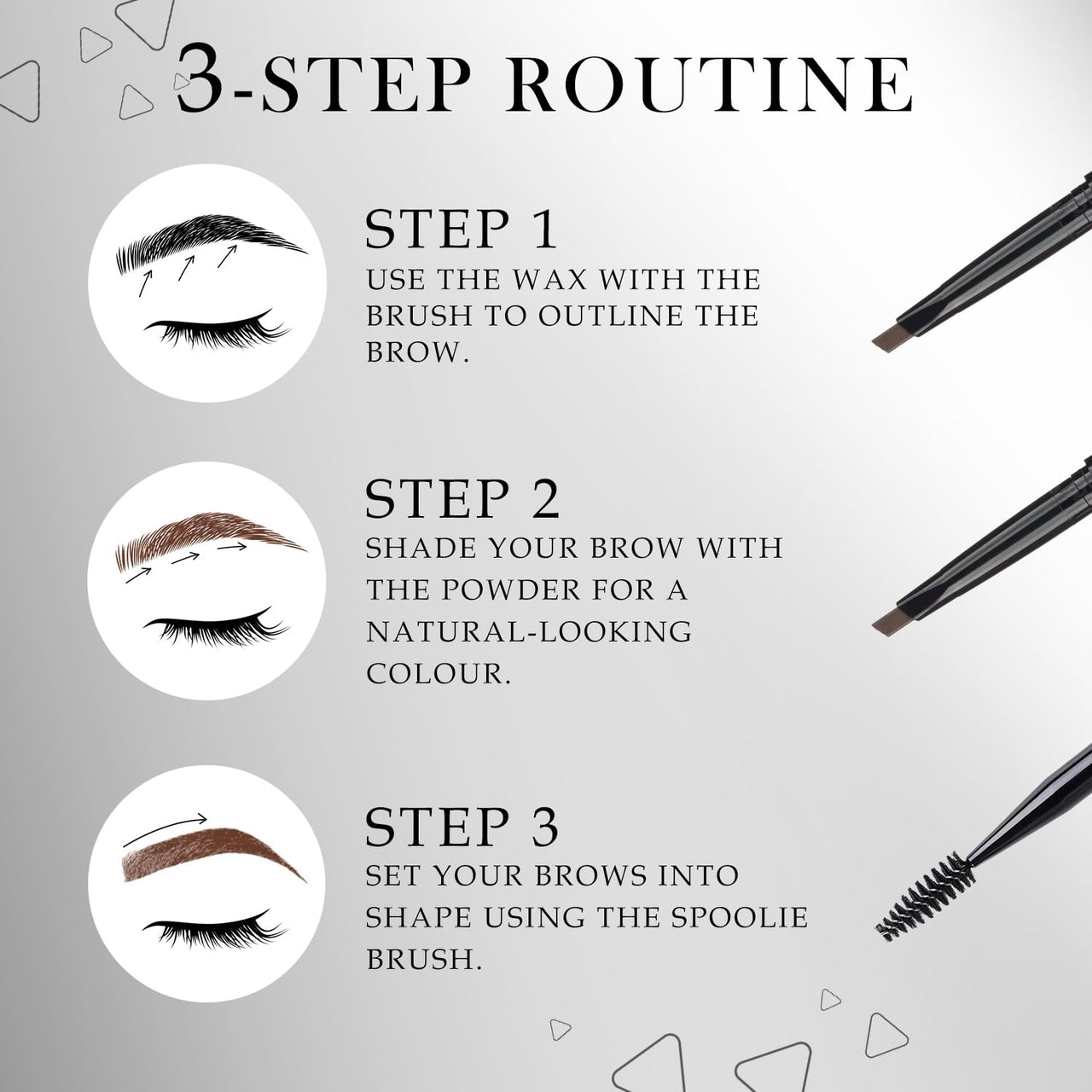 3-STEP ROUTINE

STEP 1
USE THE WAX WITH THE BRUSH TO OUTLINE THE BROW.

STEP 2
SHADE YOUR BROW WITH THE POWDER FOR A NATURAL-LOOKING COLOUR.

STEP 3
SET YOUR BROWS INTO SHAPE USING THE SPOOLIE BRUSH.