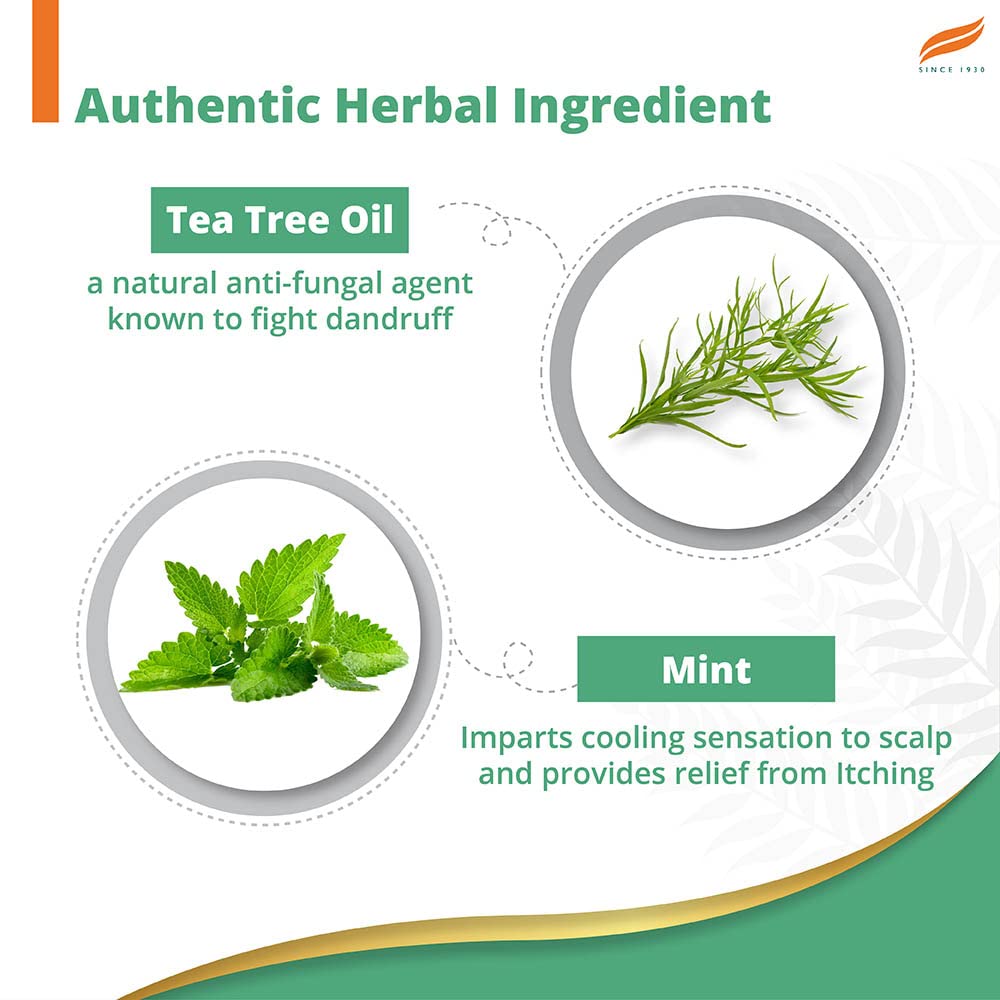 SINCE 1930

Authentic Herbal Ingredient

Tea Tree Oil

a natural anti-fungal agent known to fight dandruff

Mint

Imparts cooling sensation to scalp and provides relief from Itching