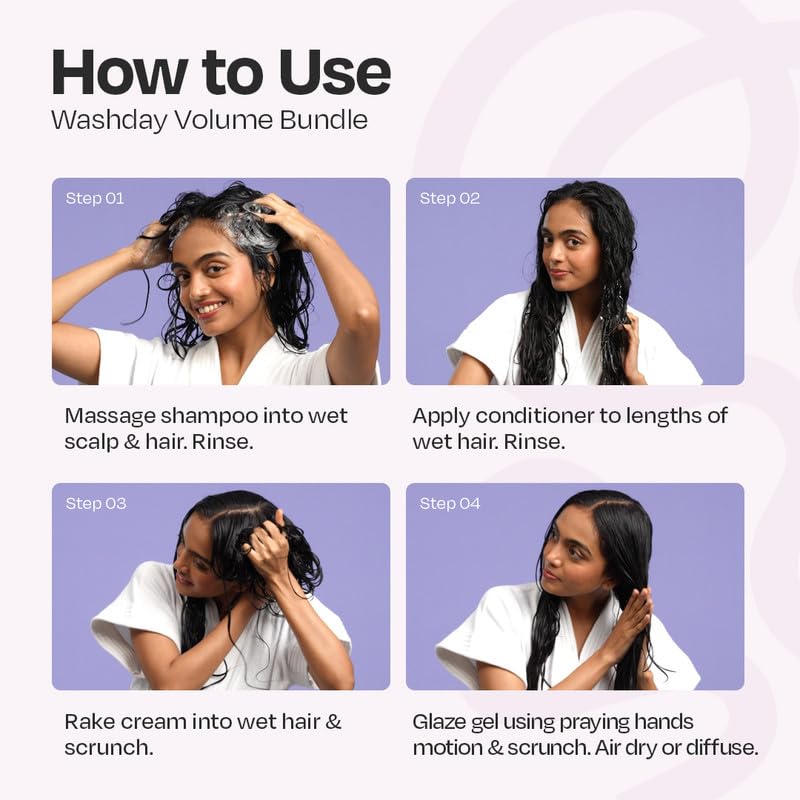 How to Use
Washday Volume Bundle

Step 01

Massage shampoo into wet scalp & hair. Rinse.

Step 02

Apply conditioner to lengths of wet hair. Rinse.

Step 03

Rake cream into wet hair & scrunch.

Step 04

Glaze gel using praying hands motion & scrunch. Air dry or diffuse.