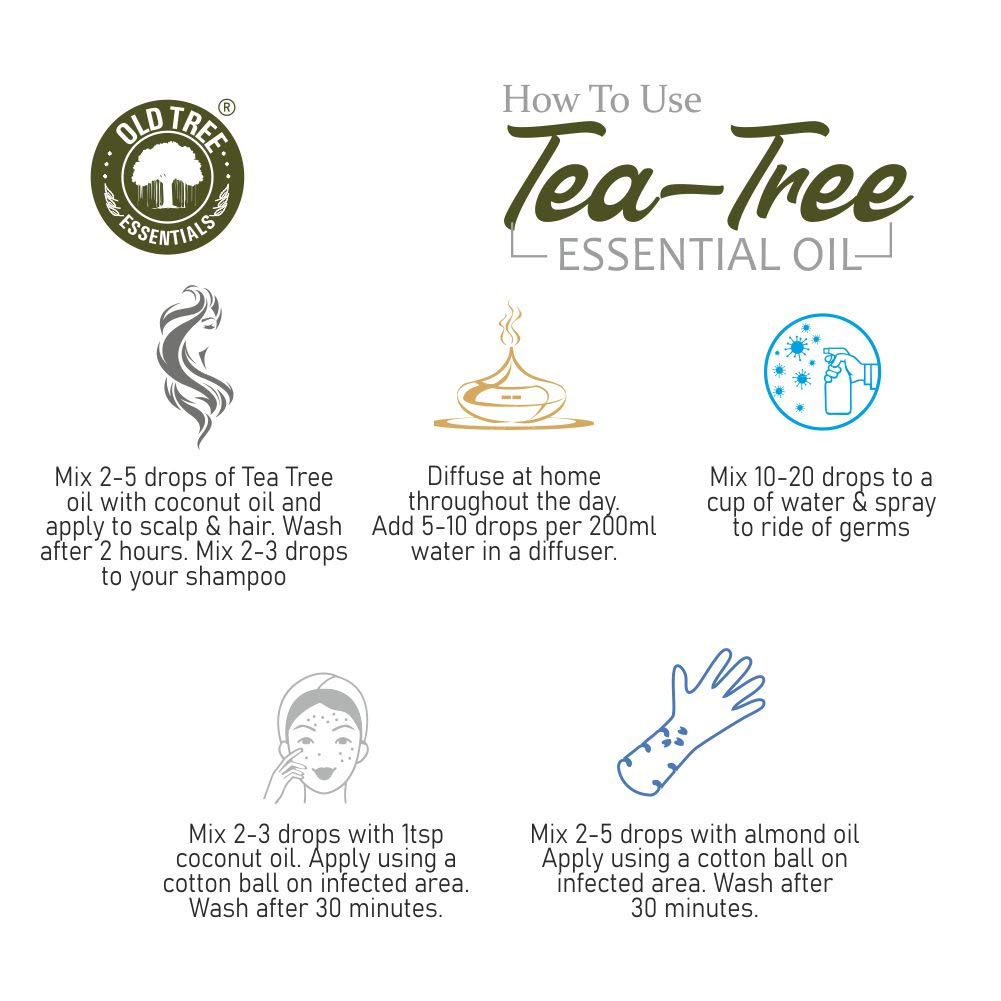 OLD TREE®
ESSENTIALS

How To Use
Tea-Tree
ESSENTIAL OIL

Mix 2-5 drops of Tea Tree oil with coconut oil and apply to scalp & hair. Wash after 2 hours. Mix 2-3 drops to your shampoo

Diffuse at home throughout the day. Add 5-10 drops per 200ml water in a diffuser.

Mix 10-20 drops to a cup of water & spray to ride of germs

Mix 2-3 drops with 1tsp coconut oil. Apply using a cotton ball on infected area. Wash after 30 minutes.

Mix 2-5 drops with almond oil Apply using a cotton ball on infected area. Wash after 30 minutes.