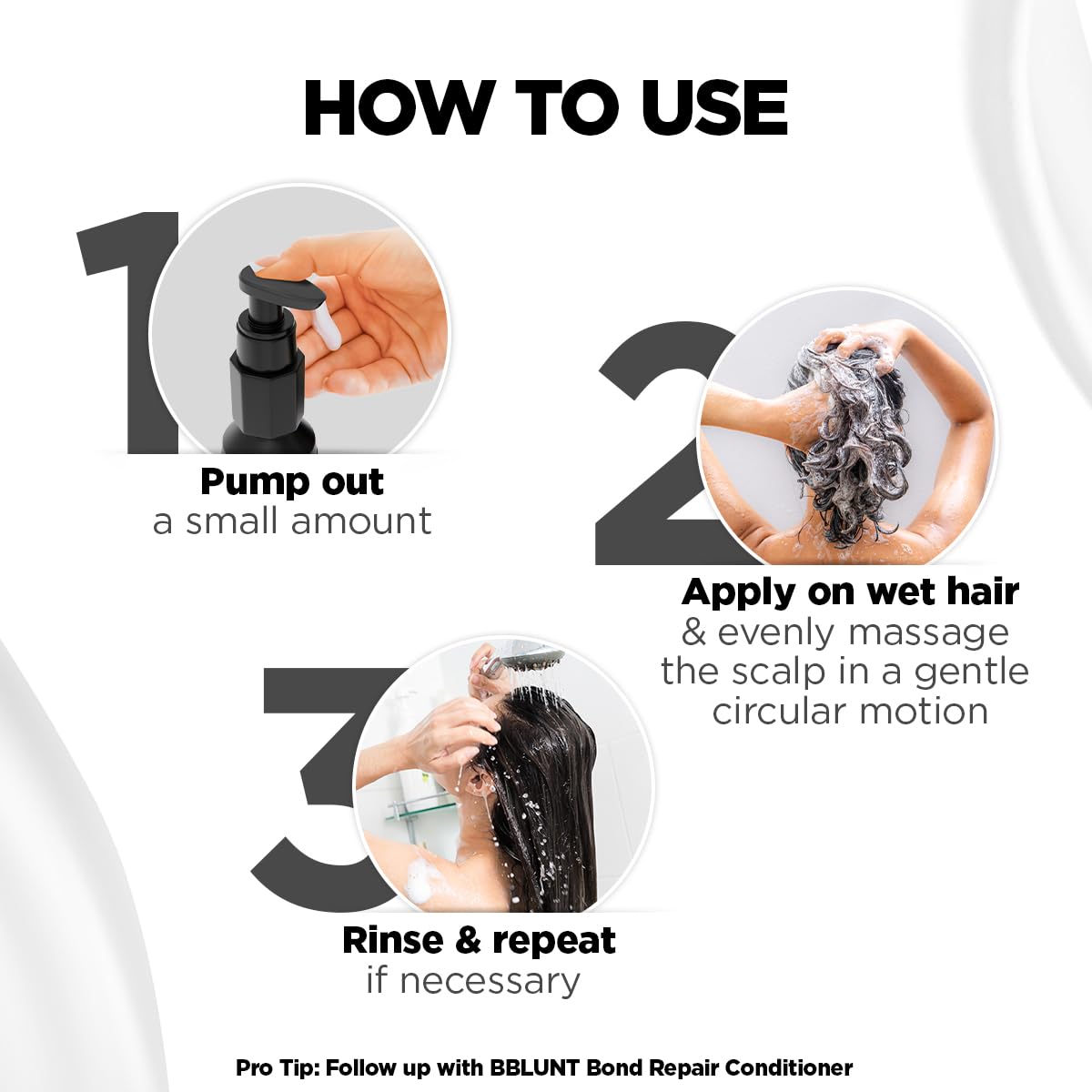 HOW TO USE

1

Pump out
a small amount

2

Apply on wet hair
& evenly massage the scalp in a gentle circular motion

3

Rinse & repeat
if necessary

Pro Tip: Follow up with BBLUNT Bond Repair Conditioner