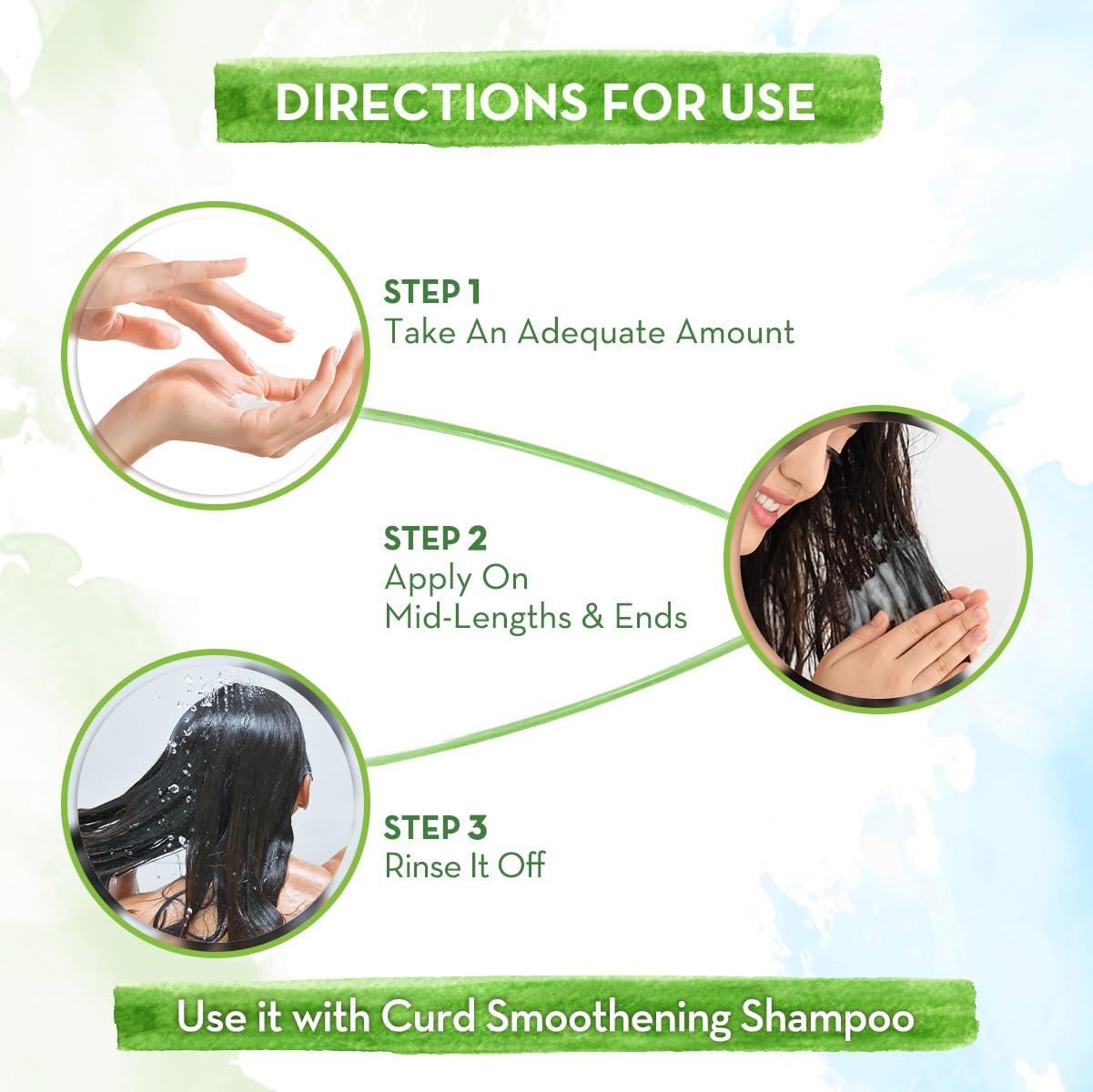 DIRECTIONS FOR USE

STEP 1
Take An Adequate Amount

STEP 2
Apply On
Mid-Lengths & Ends

STEP 3
Rinse It Off

Use it with Curd Smoothening Shampoo