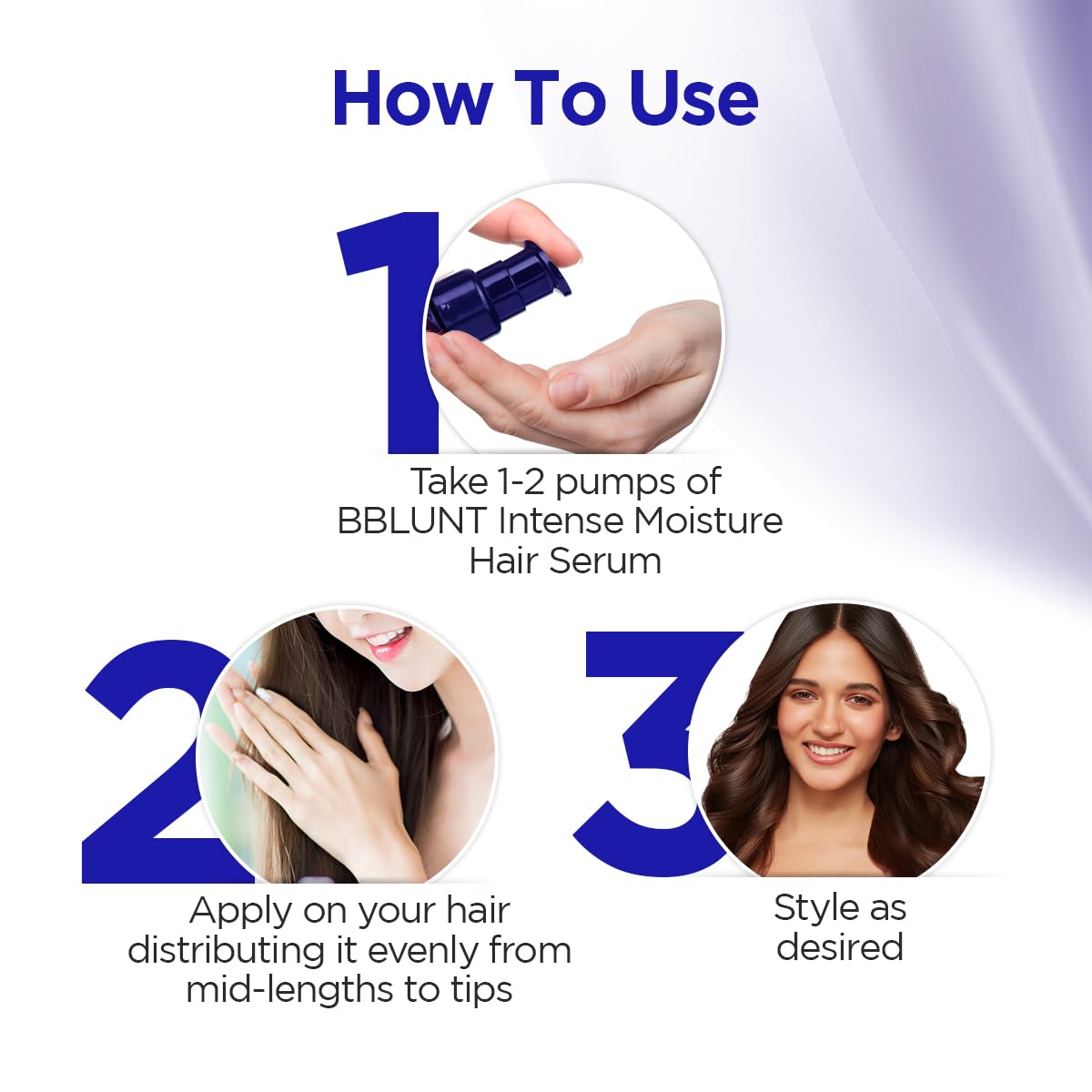 How To Use

1

Take 1-2 pumps of BBLUNT Intense Moisture Hair Serum

2

Apply on your hair distributing it evenly from mid-lengths to tips

3

Style as desired