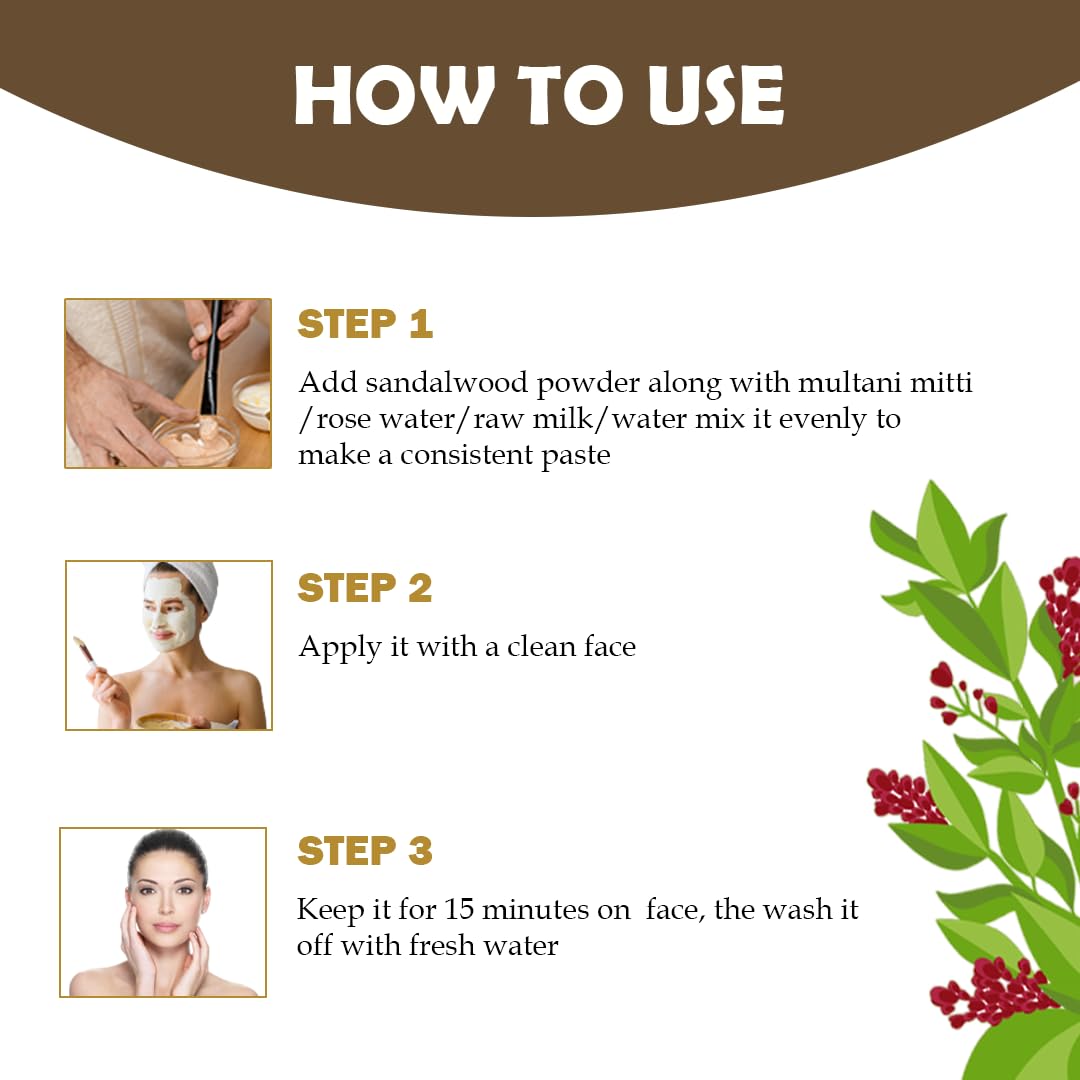 HOW TO USE

STEP 1

Add sandalwood powder along with multani mitti /rose water/raw milk/water mix it evenly to make a consistent paste

STEP 2

Apply it with a clean face

STEP 3

Keep it for 15 minutes on face, the wash it off with fresh water