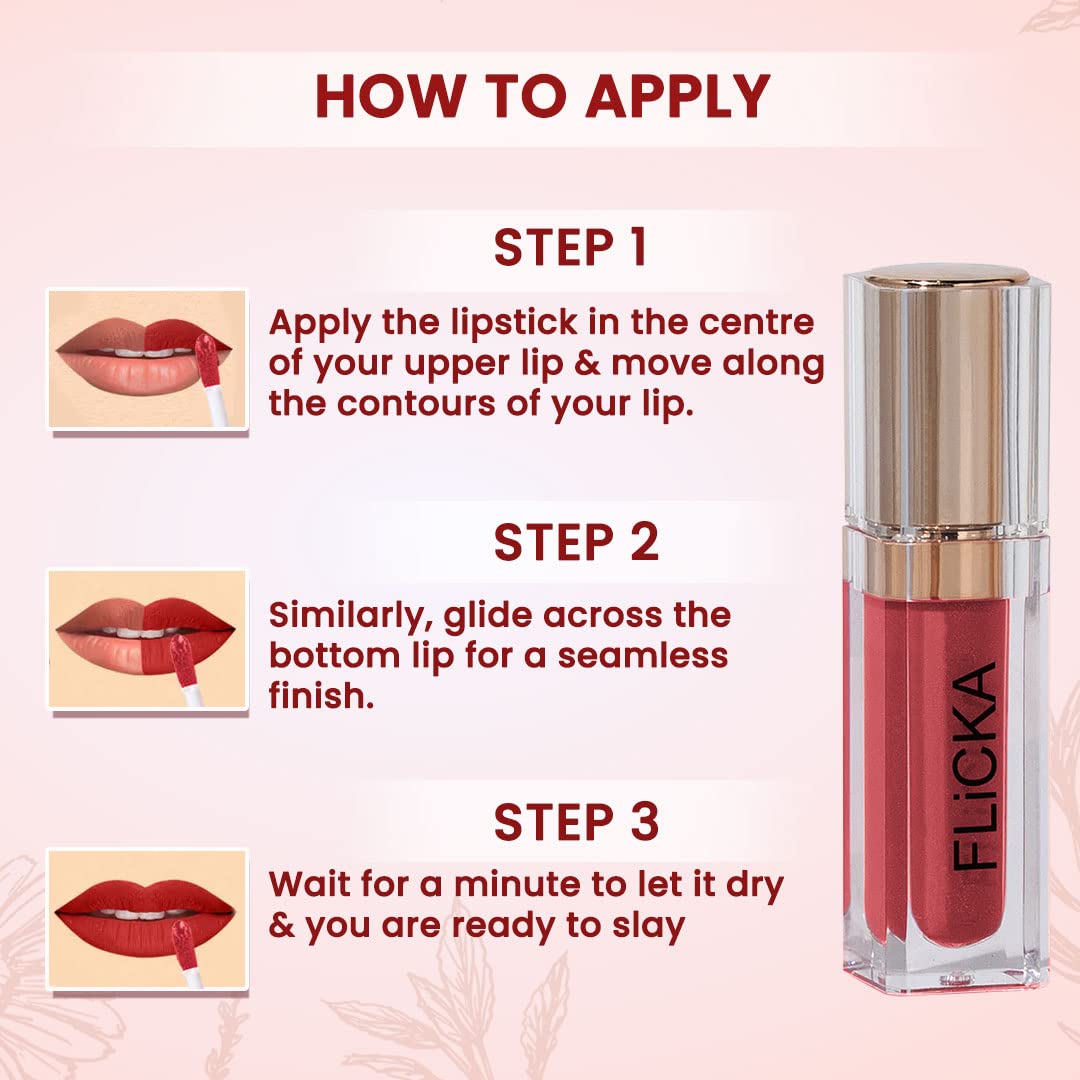 HOW TO APPLY

STEP 1

Apply the lipstick in the centre of your upper lip & move along the contours of your lip.

STEP 2

Similarly, glide across the bottom lip for a seamless finish.

STEP 3

Wait for a minute to let it dry & you are ready to slay

FLiCKA